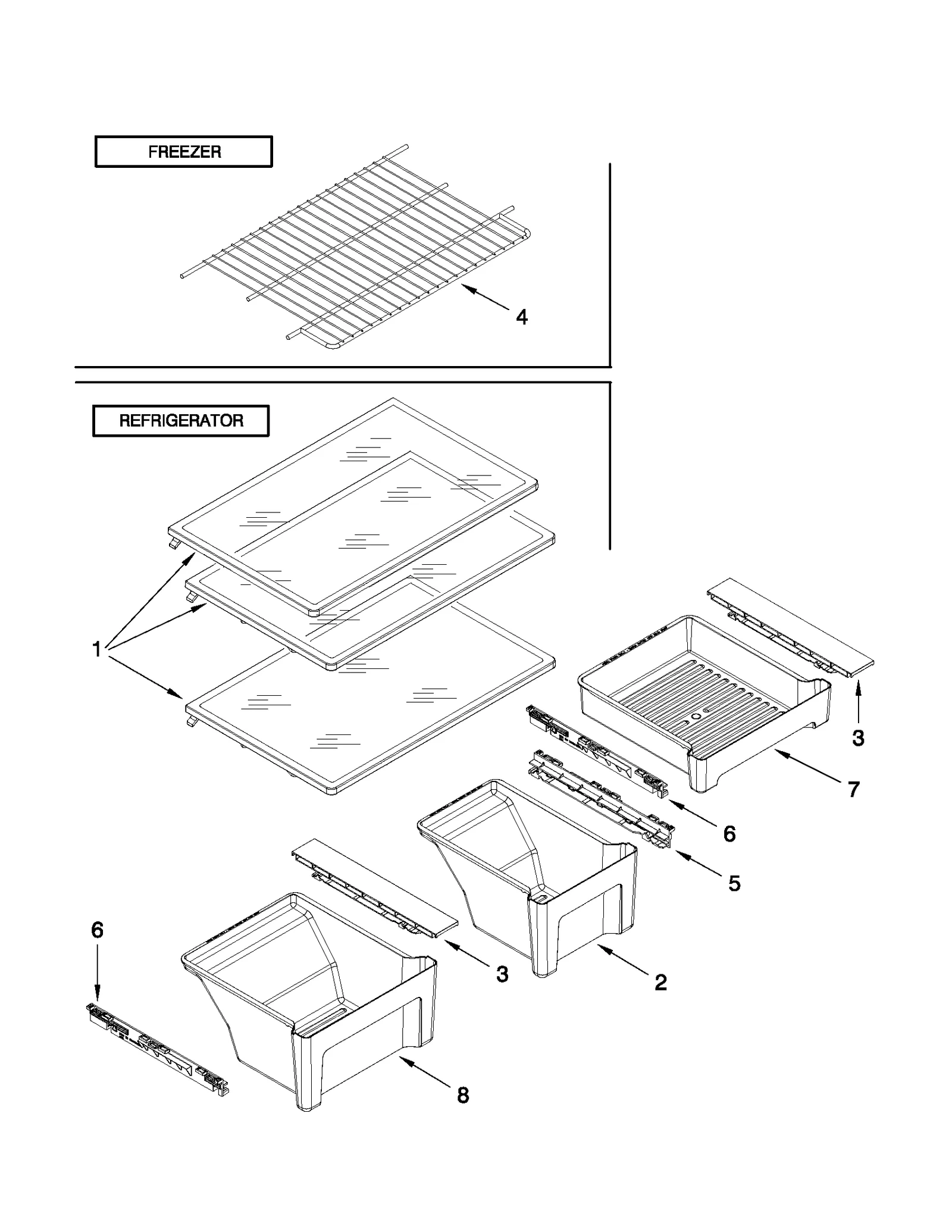 FREEZER

4

REFRIGERATOR

1

3

7

6

5

6

3

2

8