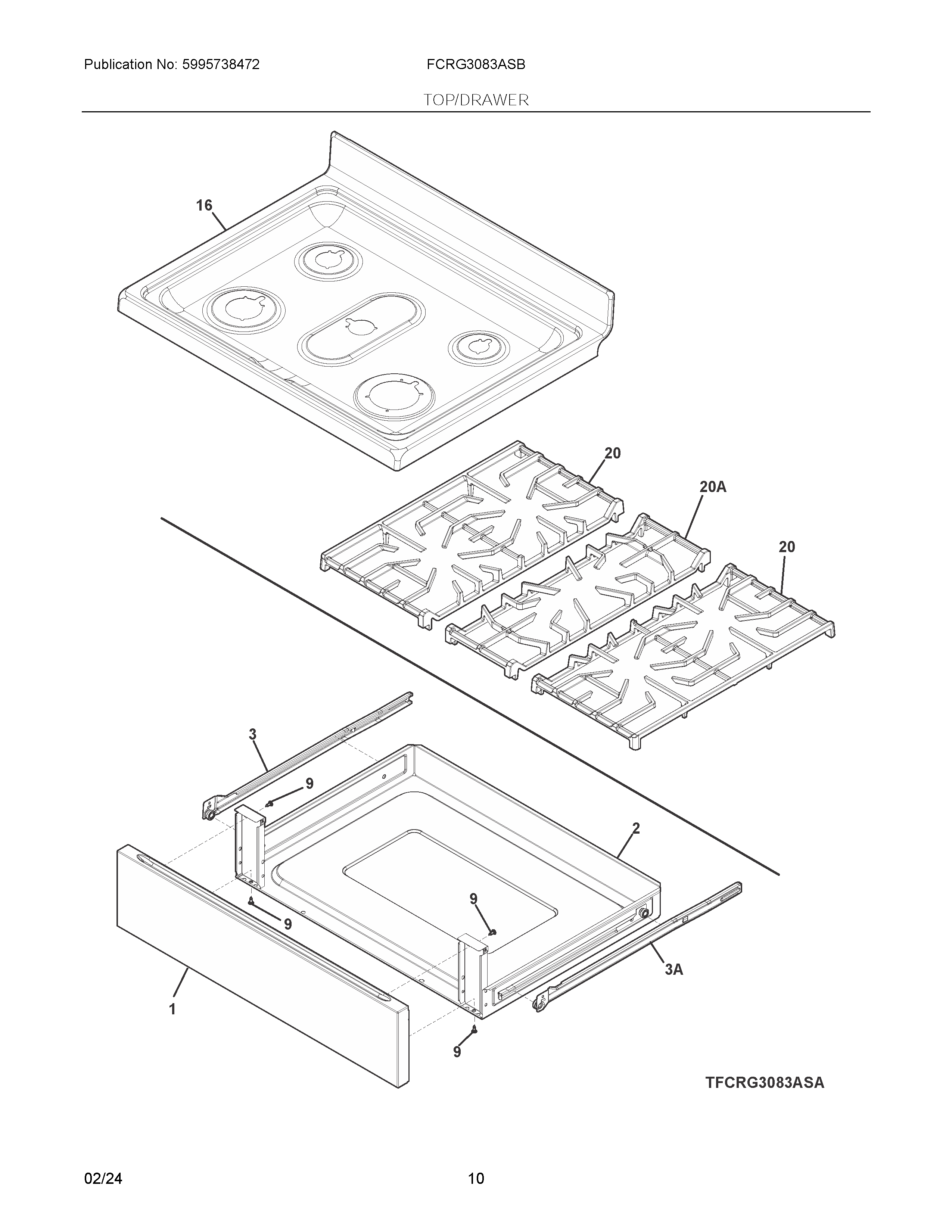 Publication No: 5995738472
FCRG3083ASB
TOP/DRAWER

16
20
20A
20
3
9
2
9
9
3A
1
9

TFCRG3083ASA

02/24
10