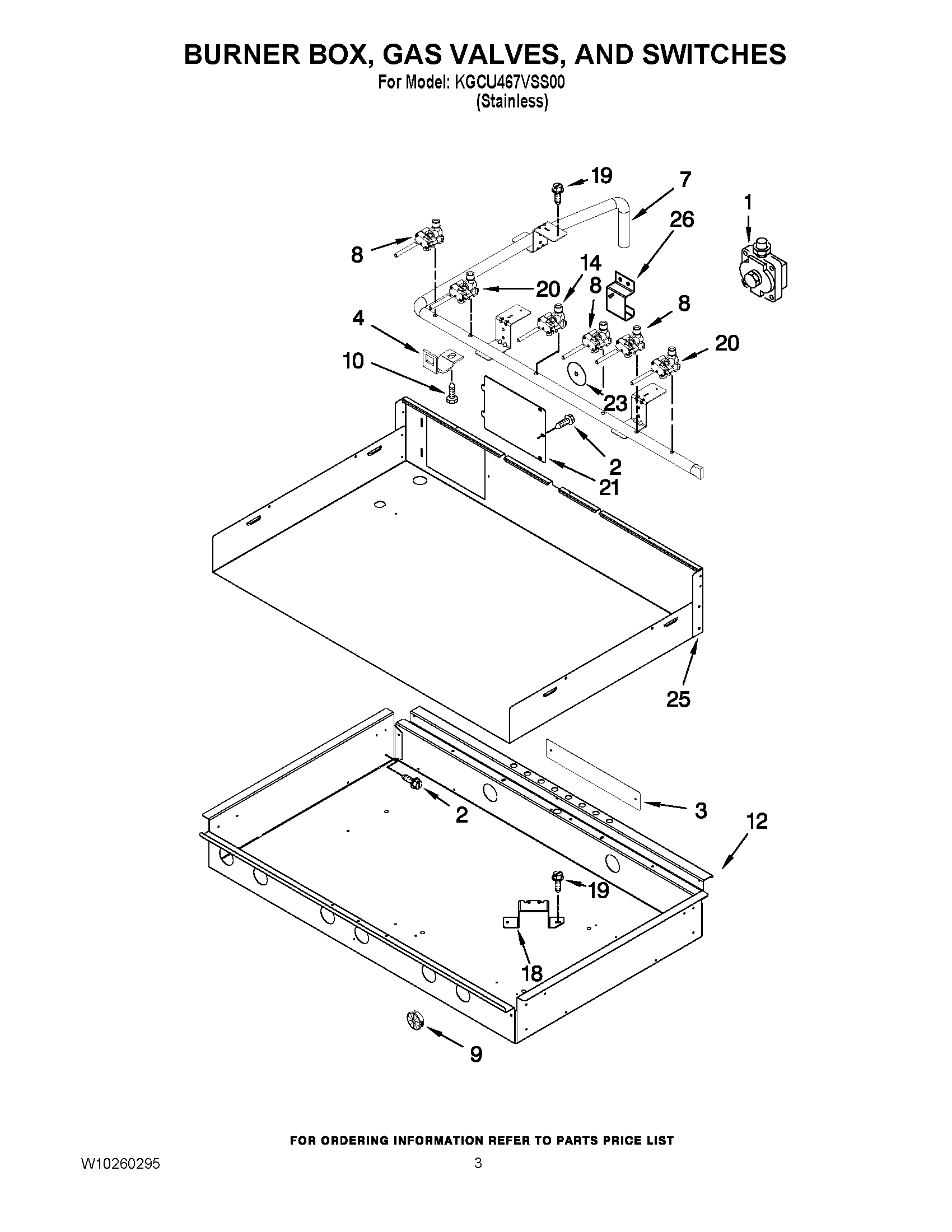 BURNER BOX, GAS VALVES, AND SWITCHES

For Model: KGCU467VSS00
(Stainless)

19
7
1
26
8
14
20
8
8
4
20
10
23
2
21
25
2
3
12
19
18
9

FOR ORDERING INFORMATION REFER TO PARTS PRICE LIST

W10260295

3