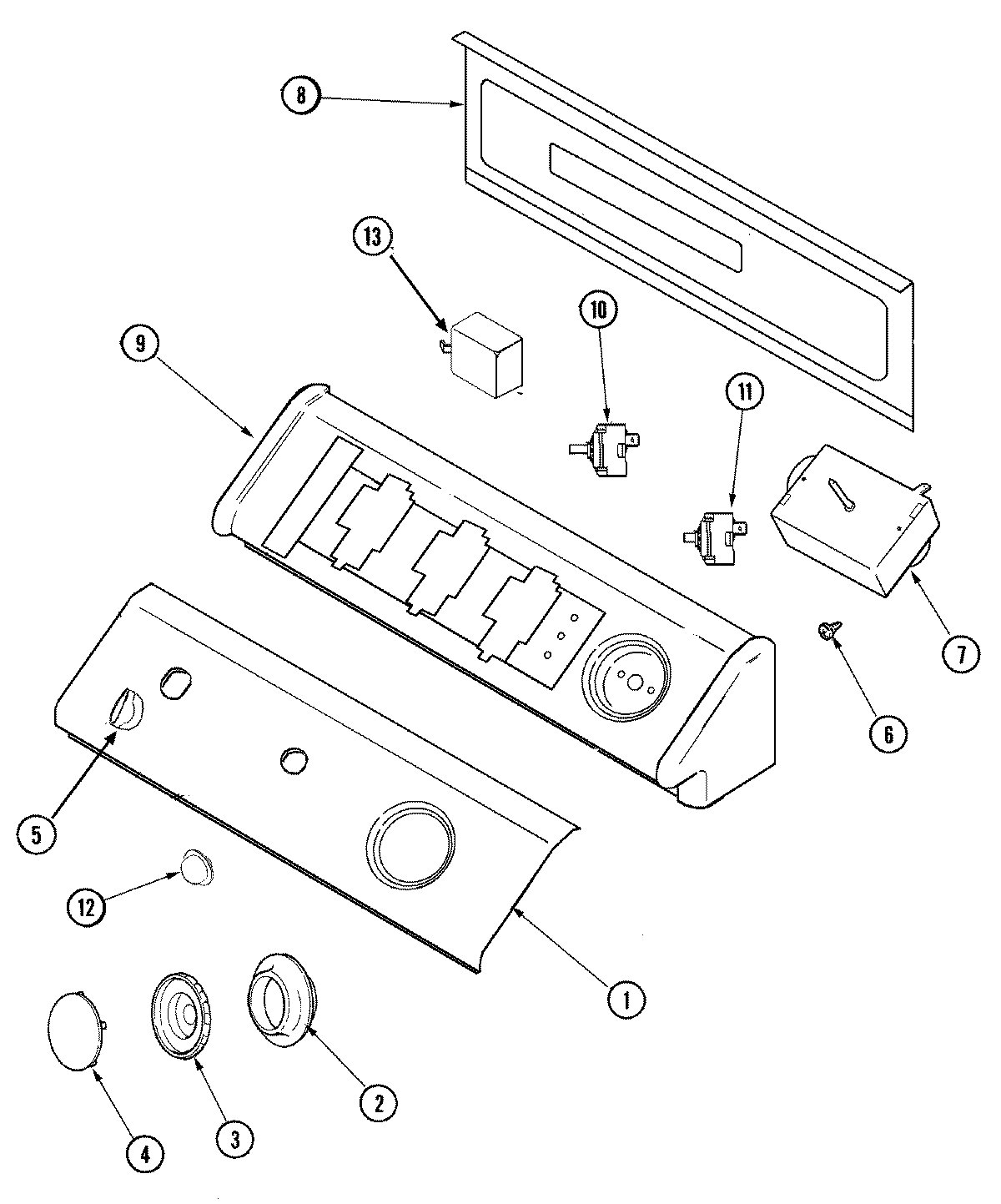 8
13
10
9
11
7
6
5
12
1
2
3
4