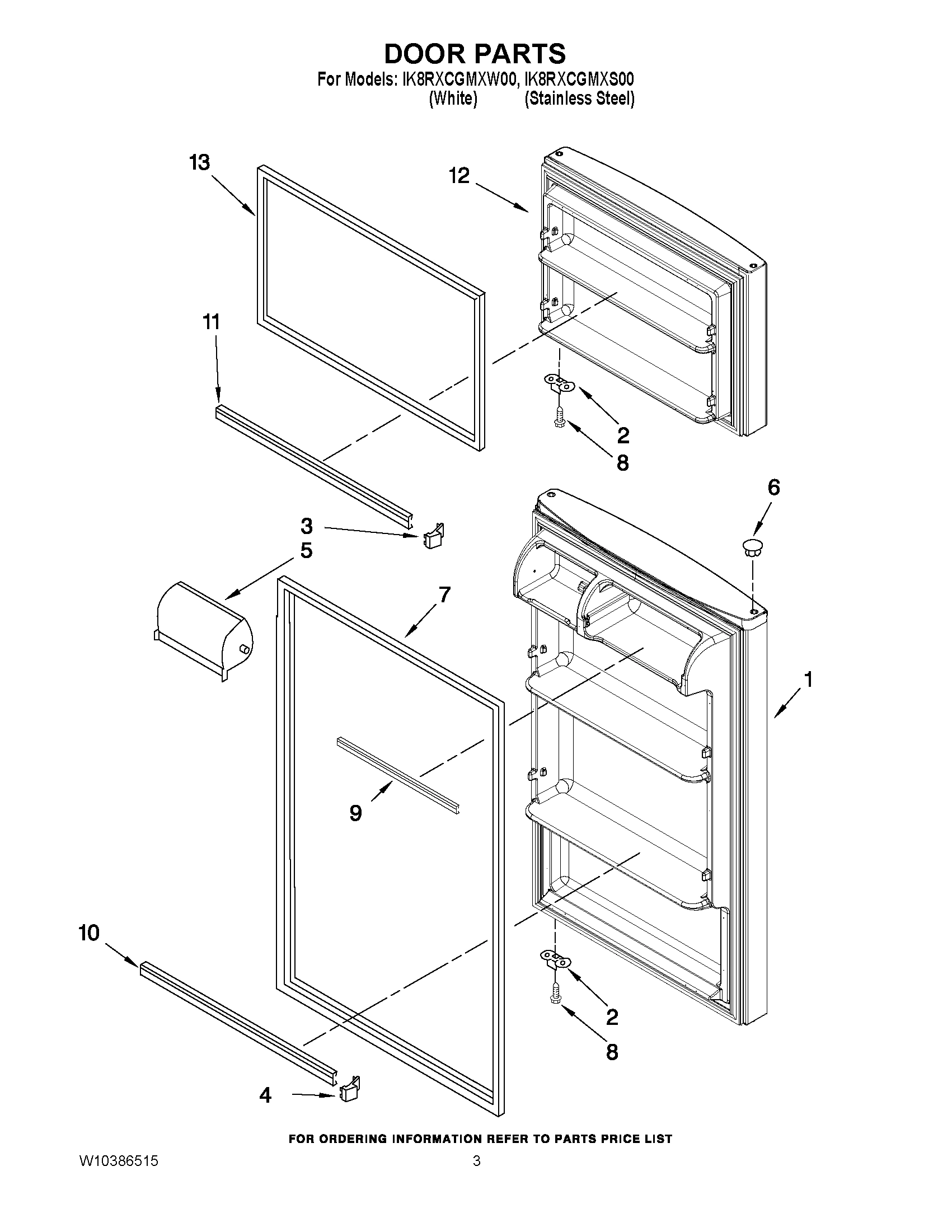 DOOR PARTS

For Models: IK8RXCGMXW00, IK8RXCGMXS00
(White) (Stainless Steel)

13
12
11
2
8
6
3
5
7
1
9
10
2
8
4

FOR ORDERING INFORMATION REFER TO PARTS PRICE LIST

W10386515

3