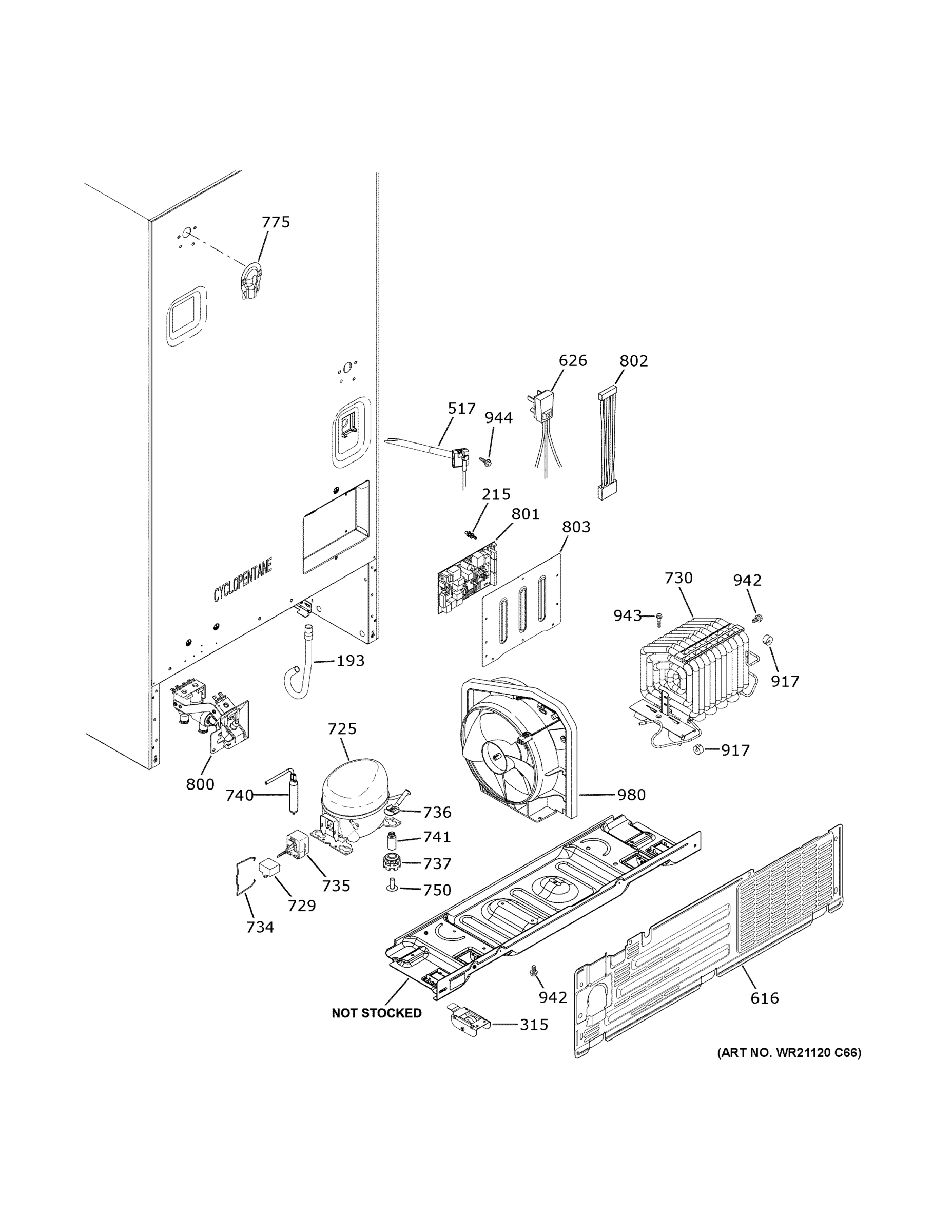 775

626
802
517
944

215
801
803

CYCLOPENTANE

730
942
943
917

193

917
725

800
740
980
736
741
737
735
750
729
734

942
616
NOT STOCKED
315
(ART NO. WR21120 C66)