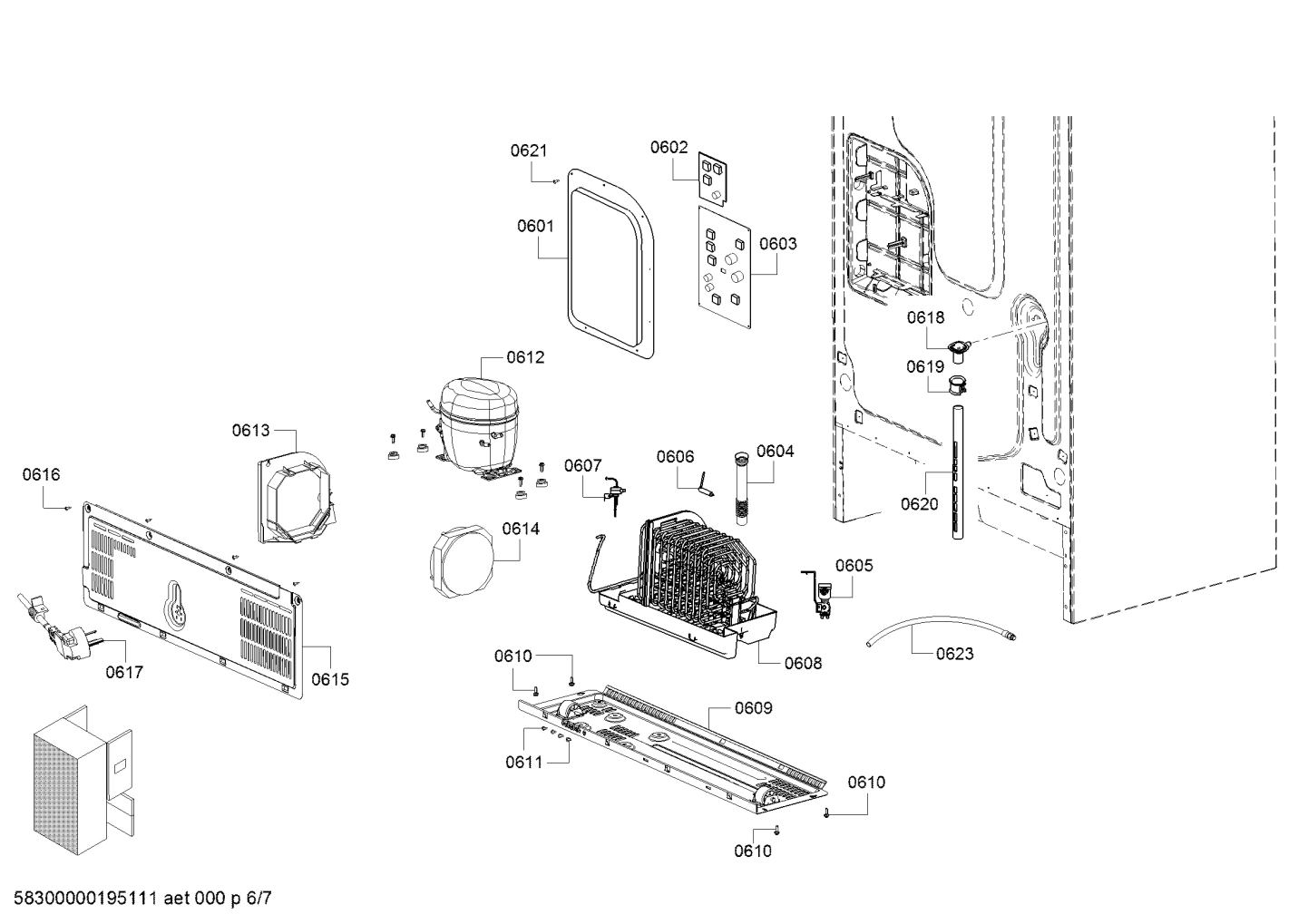 0621
0602
0601
0603
0618
0619
0612
0613
0616
0607
0606
0604
0620
0614
0605
0617
0615
0608
0623
0610
0609
0611
0610
0610

58300000195111 aet 000 p 6/7