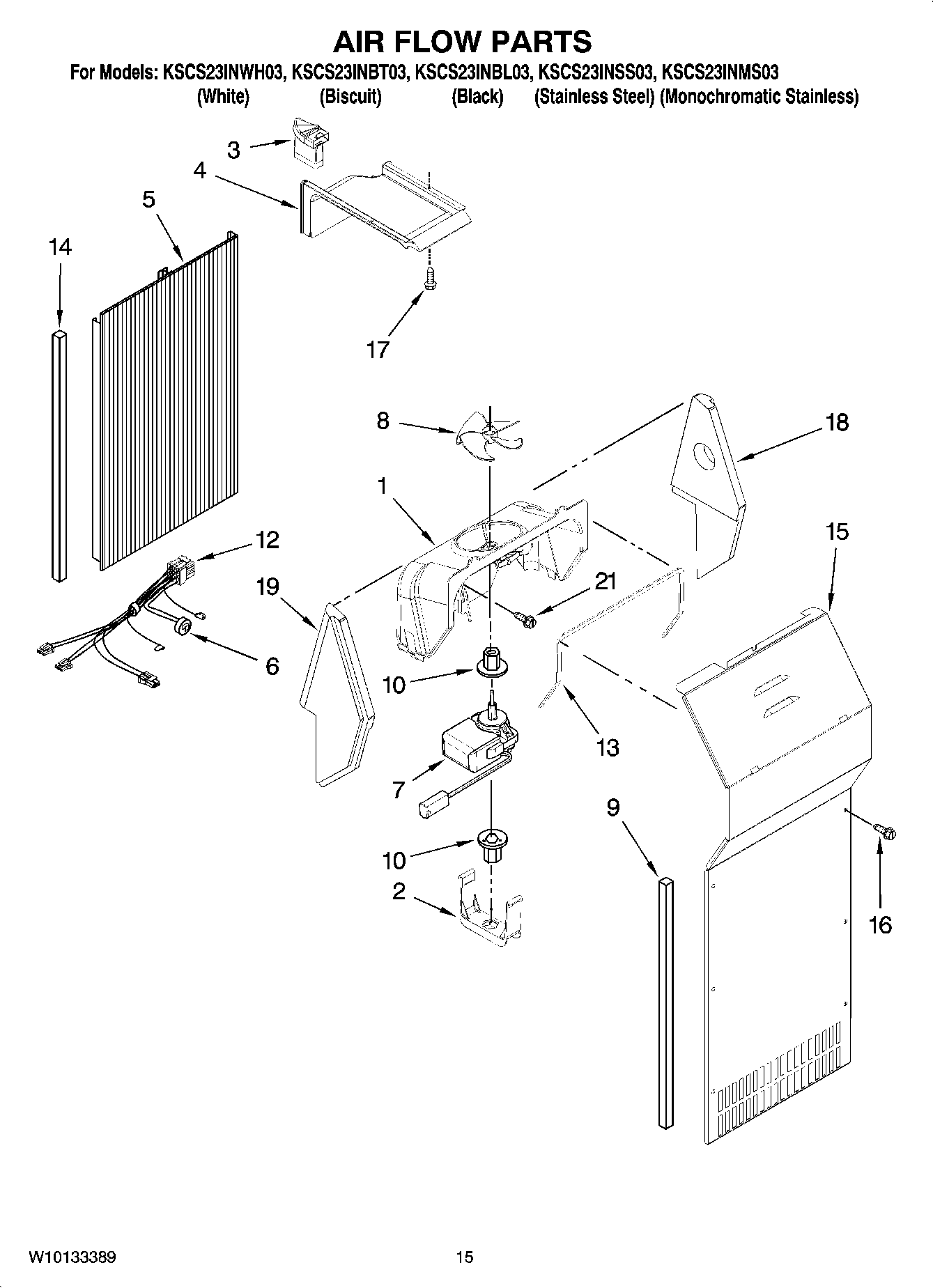 AIR FLOW PARTS

For Models: KSCS23INWH03, KSCS23INBT03, KSCS23INBL03, KSCS23INSS03, KSCS23INMS03
(White) (Biscuit) (Black) (Stainless Steel) (Monochromatic Stainless)

3
4
5
14
17
8
18
1
12
15
19
21
6
10
13
7
9
10
2
16

W10133389

15