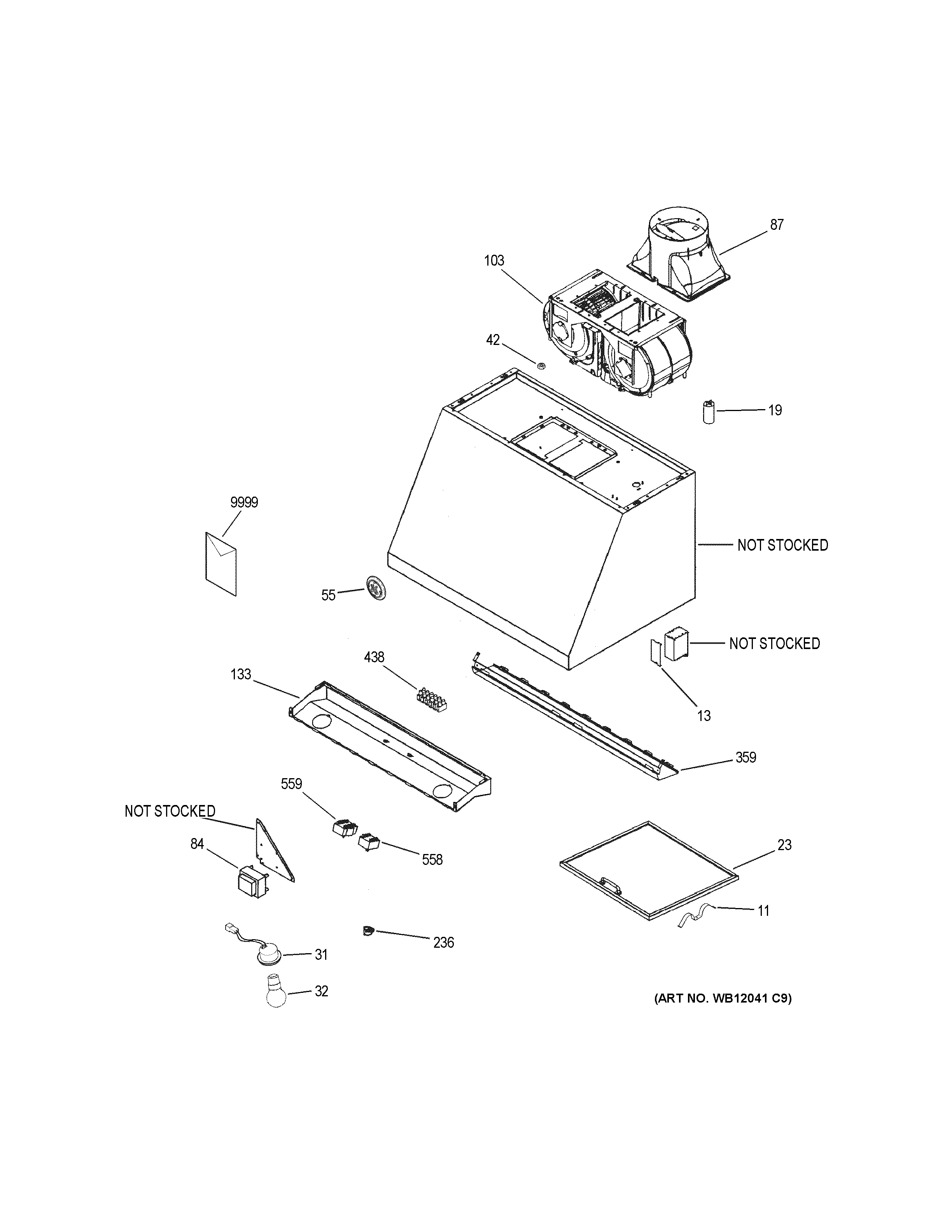 87

103

42

19

9999

NOT STOCKED

55

NOT STOCKED

438

133

13

359

559

NOT STOCKED

84

558

23

11

236

31

32

(ART NO. WB12041 C9)