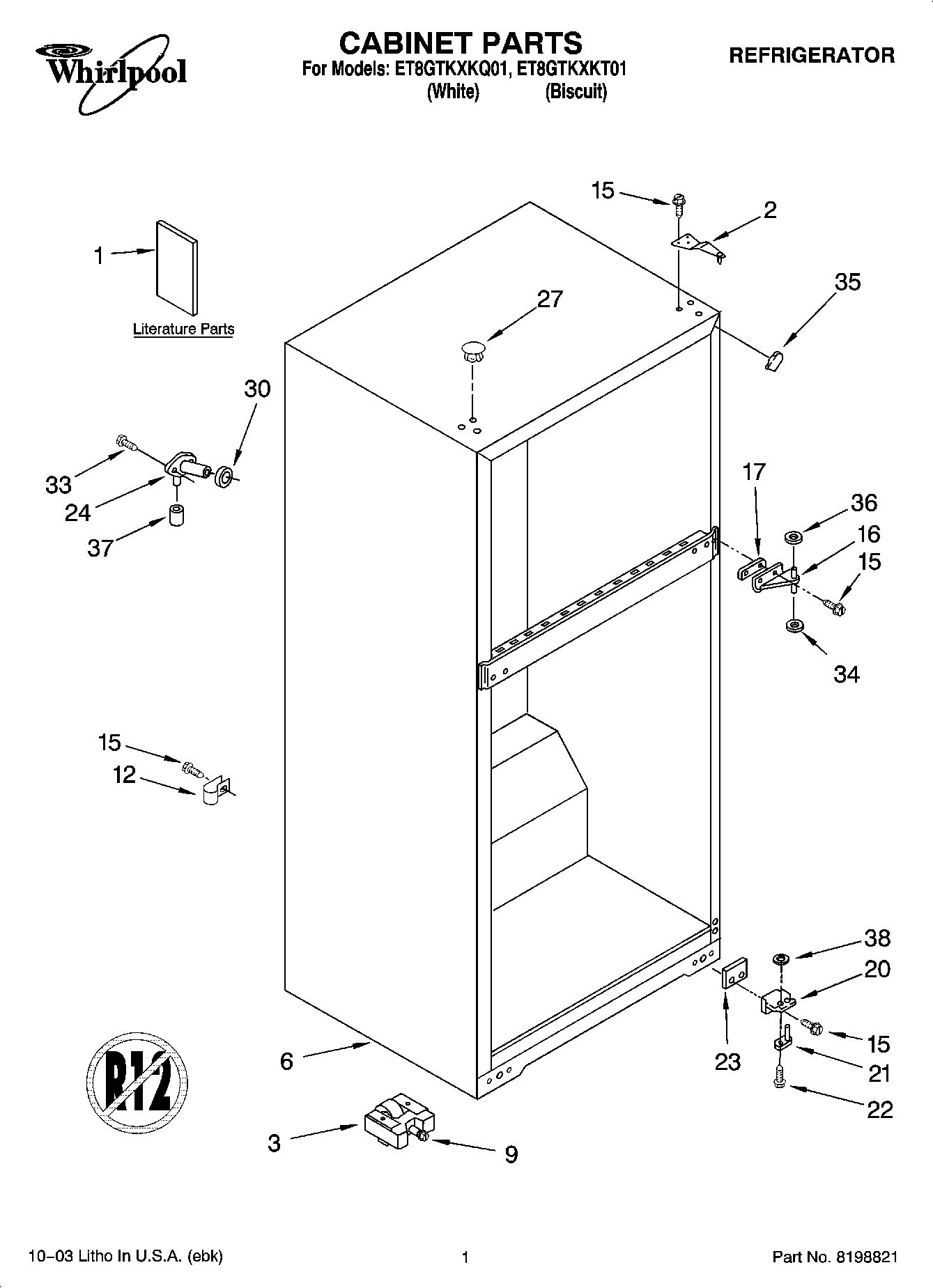 Whirlpool

CABINET PARTS
For Models: ET8GTKXKQ01, ET8GTKXKT01
(White) (Biscuit)

REFRIGERATOR

1
Literature Parts

15
2
35
27
30
33
24
37
17
36
16
15
34
15
12
38
20
15
21
22
23
6
3
9

R12

10–03 Litho In U.S.A. (ebk)

1

Part No. 8198821