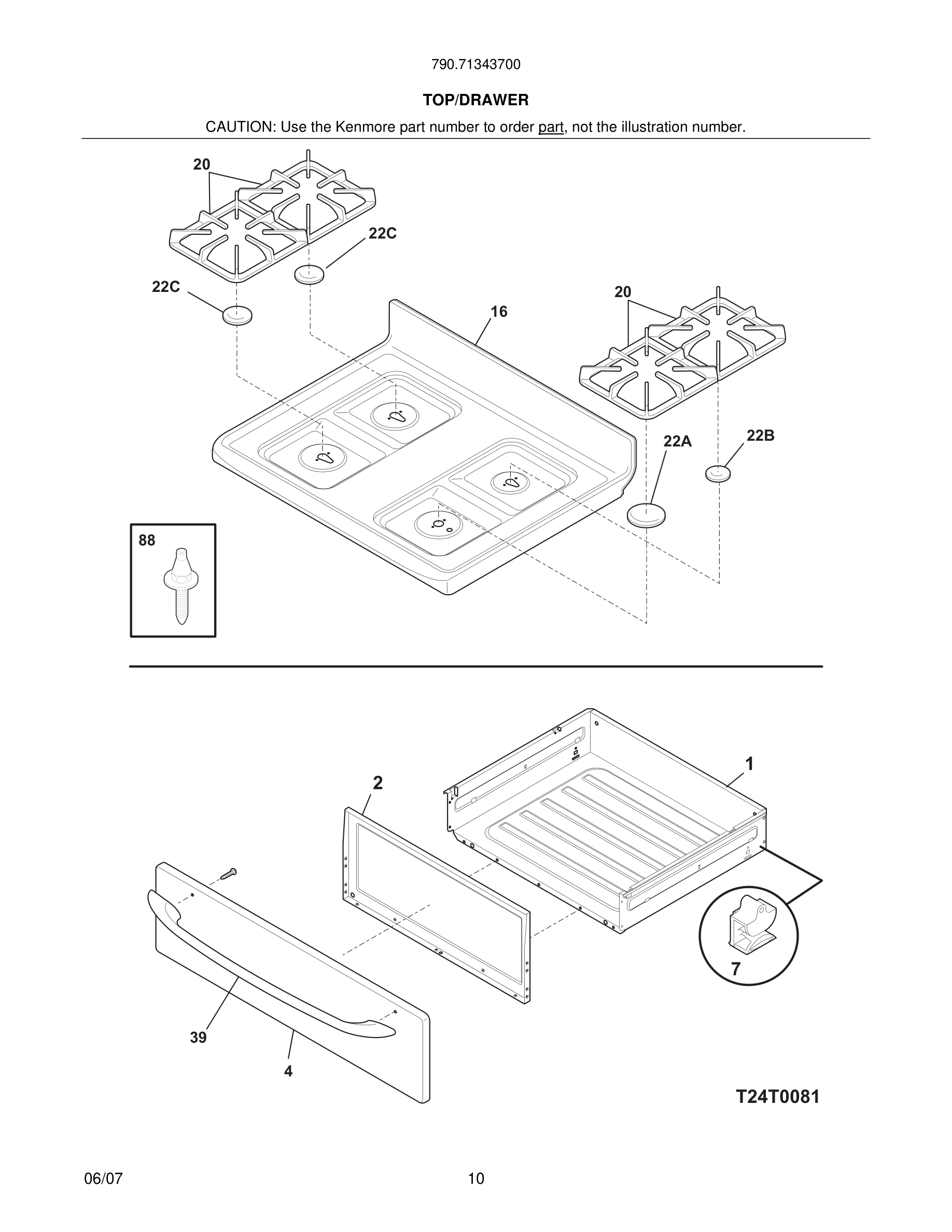 790.71343700

TOP/DRAWER

CAUTION: Use the Kenmore part number to order part, not the illustration number.

20

22C

22C

16

20

22A

22B

88

1

2

7

39

4

T24T0081

06/07

10