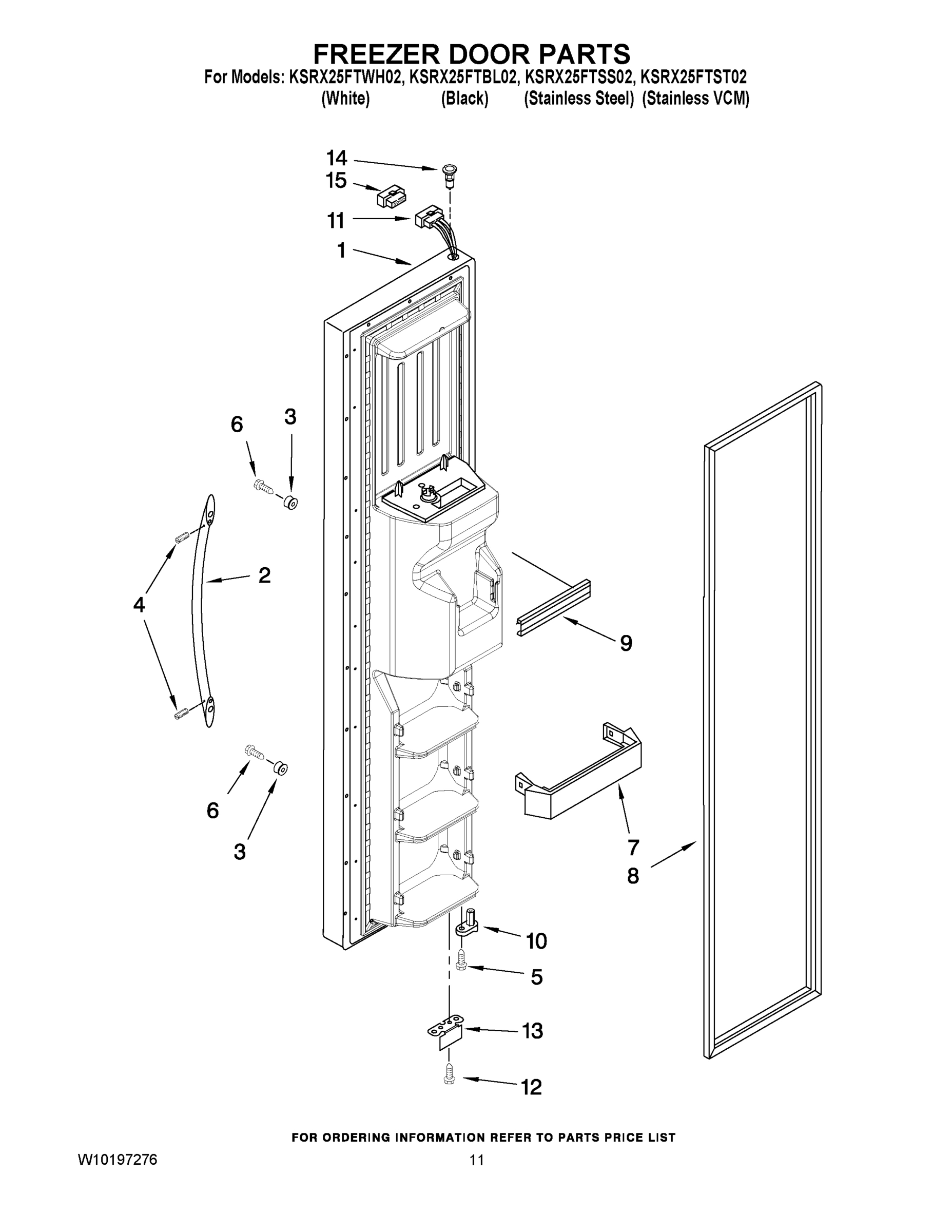 FREEZER DOOR PARTS
For Models: KSRX25FTWH02, KSRX25FTBL02, KSRX25FTSS02, KSRX25FTST02
(White) (Black) (Stainless Steel) (Stainless VCM)

14
15
11
1
6
3
2
4
9
6
3
7
8
10
5
13
12

FOR ORDERING INFORMATION REFER TO PARTS PRICE LIST

W10197276
11