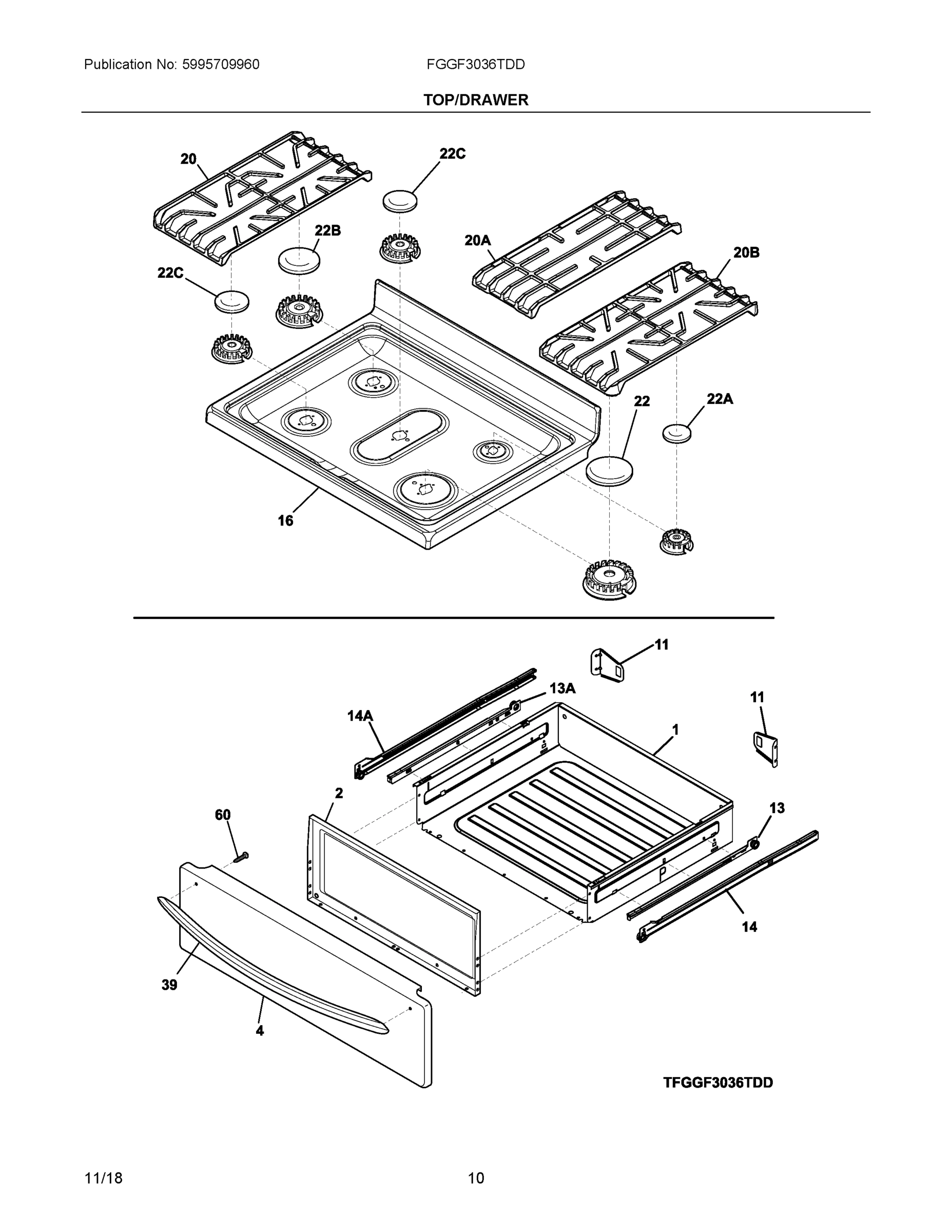 Publication No: 5995709960

FGGF3036TDD

TOP/DRAWER

20

22C

22B

20A

20B

22C

22

22A

16

11

13A

11

14A

1

2

60

13

14

39

4

TFGGF3036TDD

11/18

10