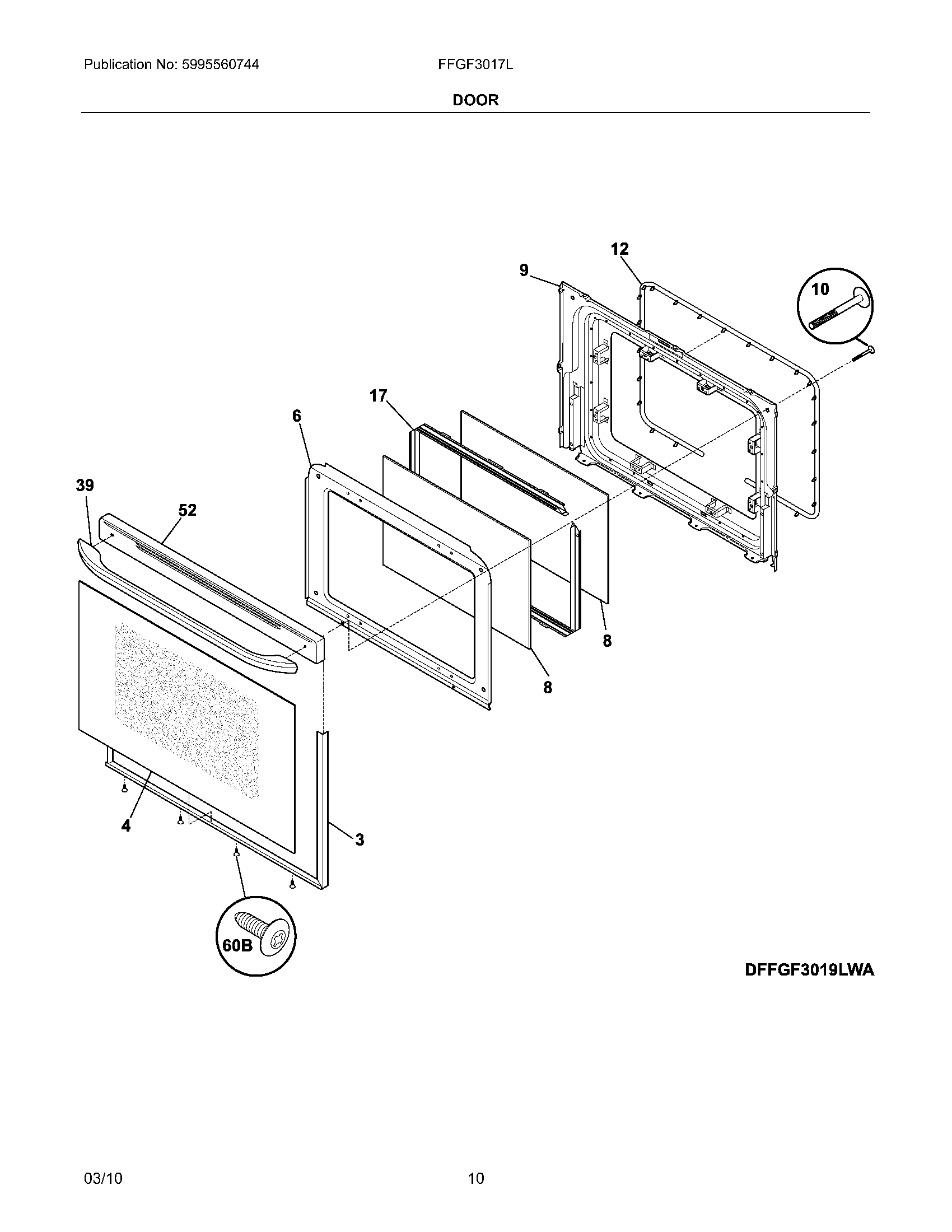 Publication No: 5995560744

FFGF3017L

DOOR

12

9

10

17

6

39

52

8

8

4

3

60B

DFFGF3019LWA

03/10

10