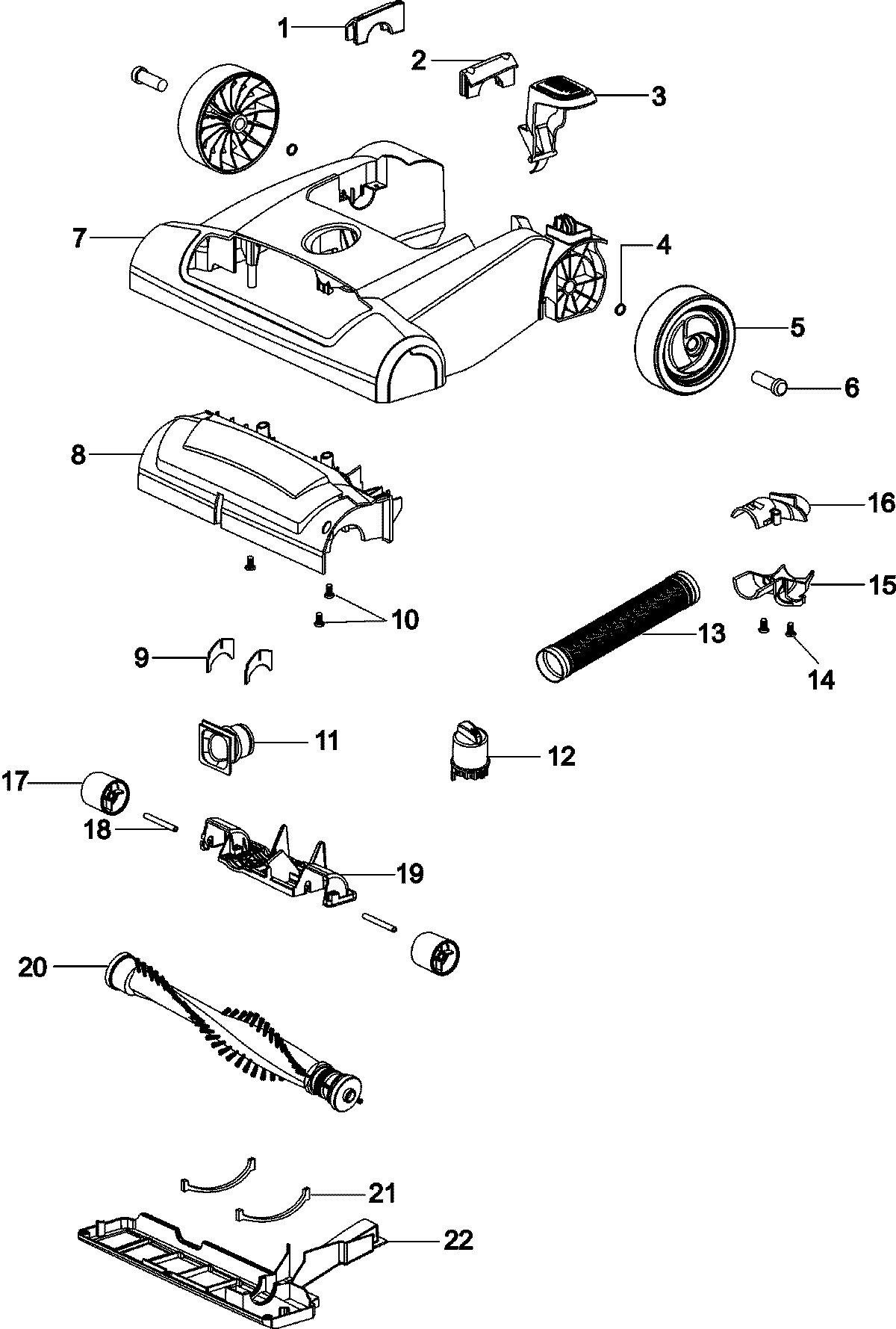 1
2
3
7
4
5
6
8
16
15
10
13
14
9
11
12
17
18
19
20
21
22