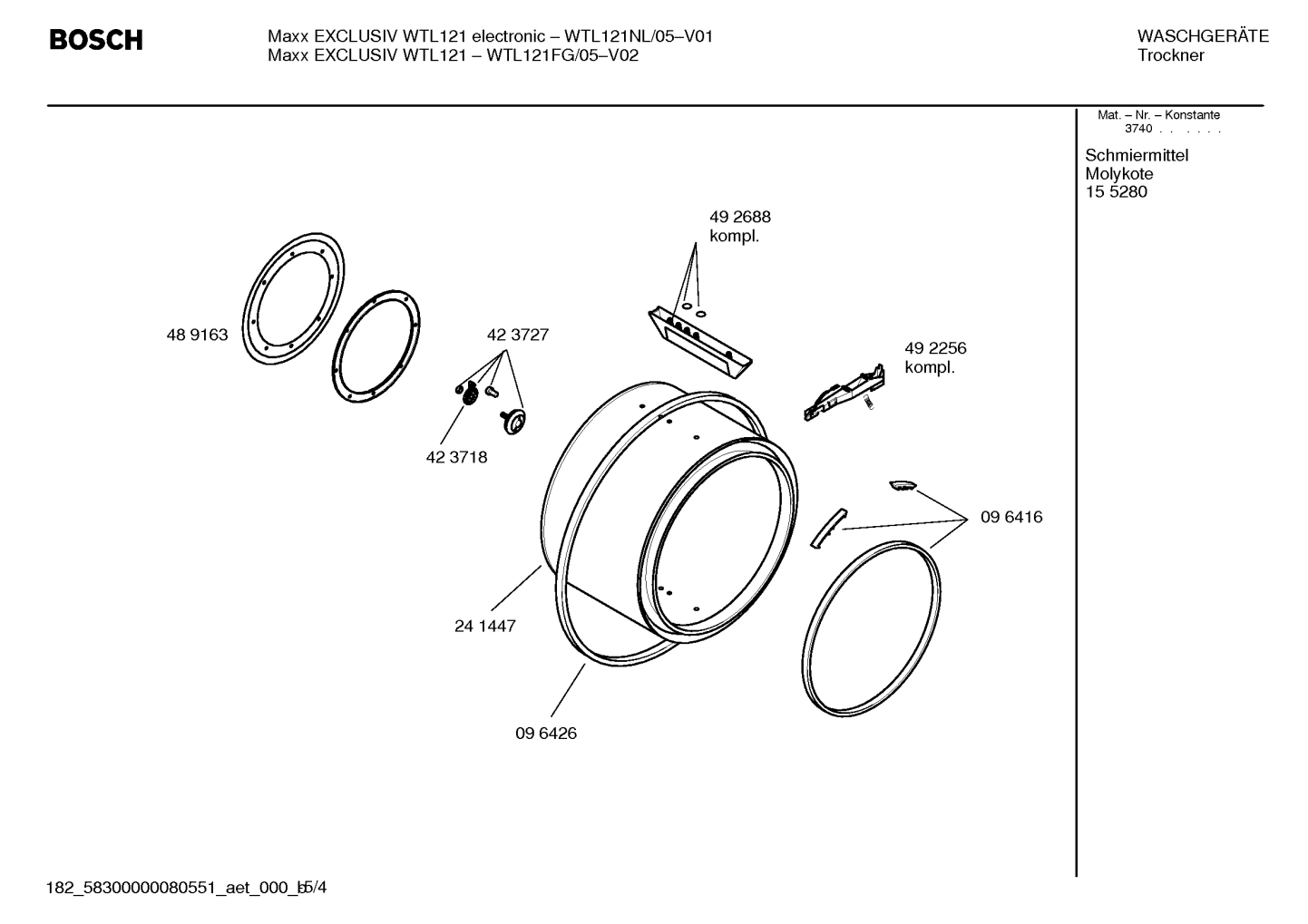 BOSCH

Maxx EXCLUSIV WTL121 electronic – WTL121NL/05–V01
Maxx EXCLUSIV WTL121 – WTL121FG/05–V02

WASCHGERÄTE
Trockner

Mat. – Nr. – Konstante
3740 . . . . . .

Schmiermittel
Molykote
15 5280

49 2688
kompl.

48 9163

42 3727

49 2256
kompl.

42 3718

09 6416

24 1447

09 6426

182_58300000080551_aet_000_b5/4