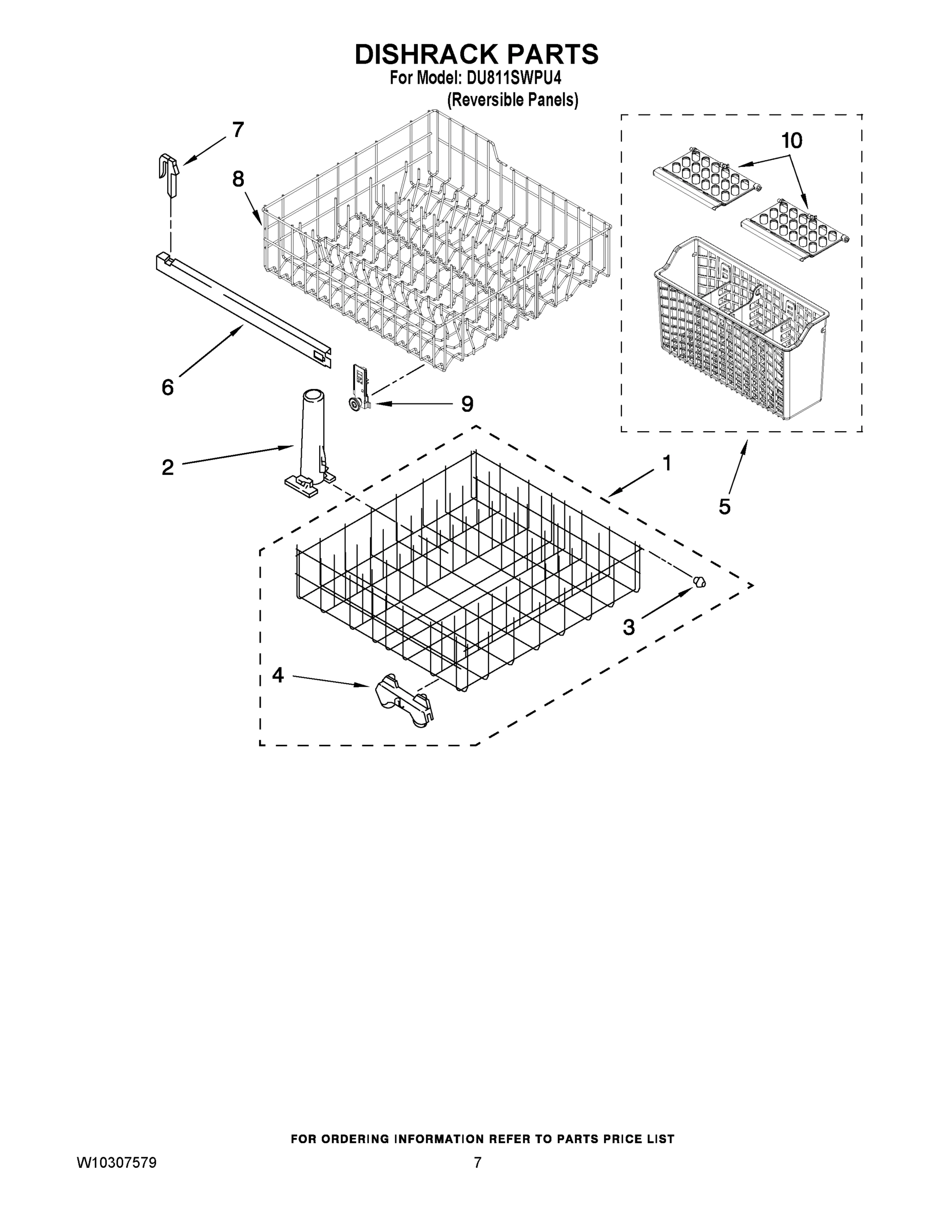 DISHRACK PARTS
For Model: DU811SWPU4
(Reversible Panels)

7
8
10
6
9
2
1
5
3
4

FOR ORDERING INFORMATION REFER TO PARTS PRICE LIST

W10307579

7