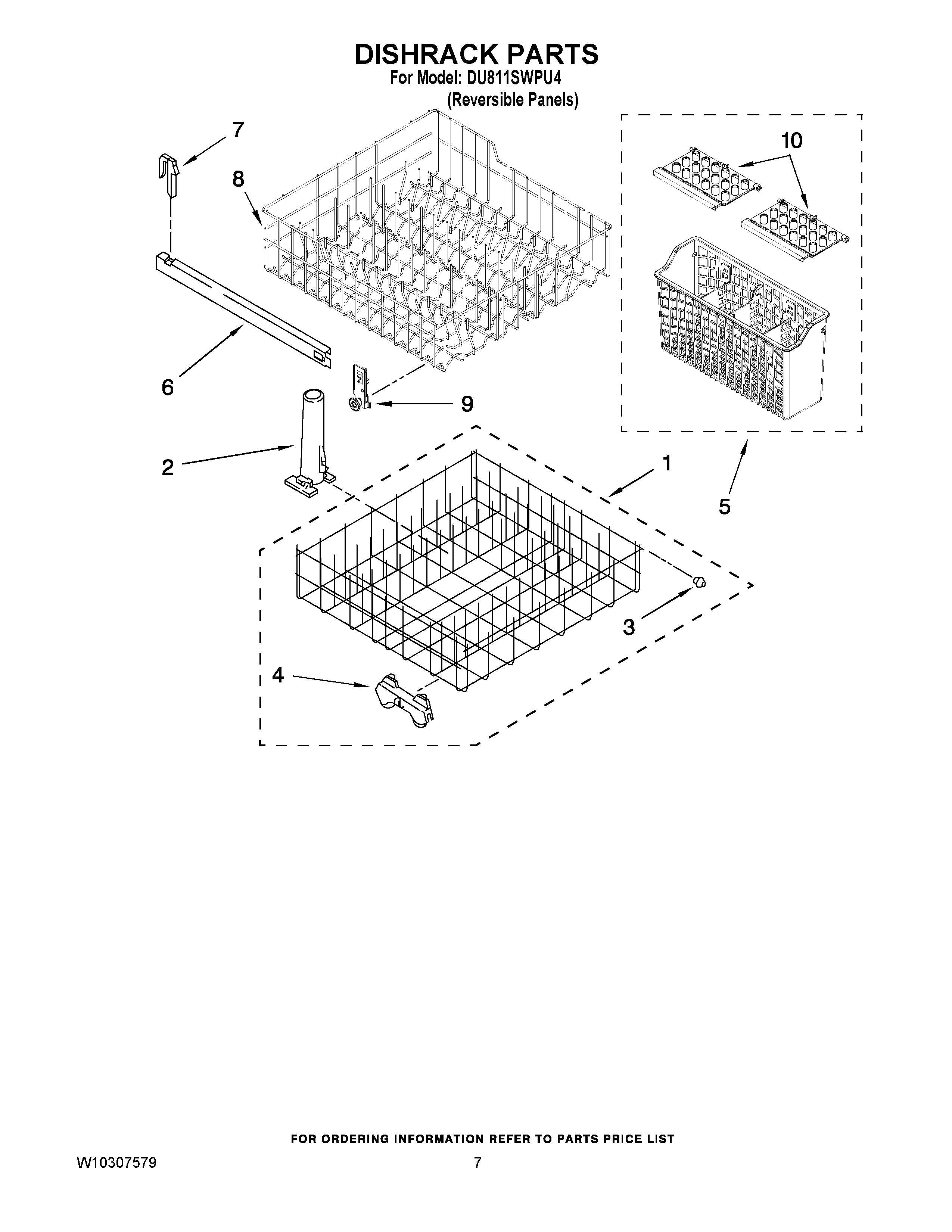 DISHRACK PARTS
For Model: DU811SWPU4
(Reversible Panels)

7
8
10
6
9
2
1
5
3
4

FOR ORDERING INFORMATION REFER TO PARTS PRICE LIST

W10307579

7