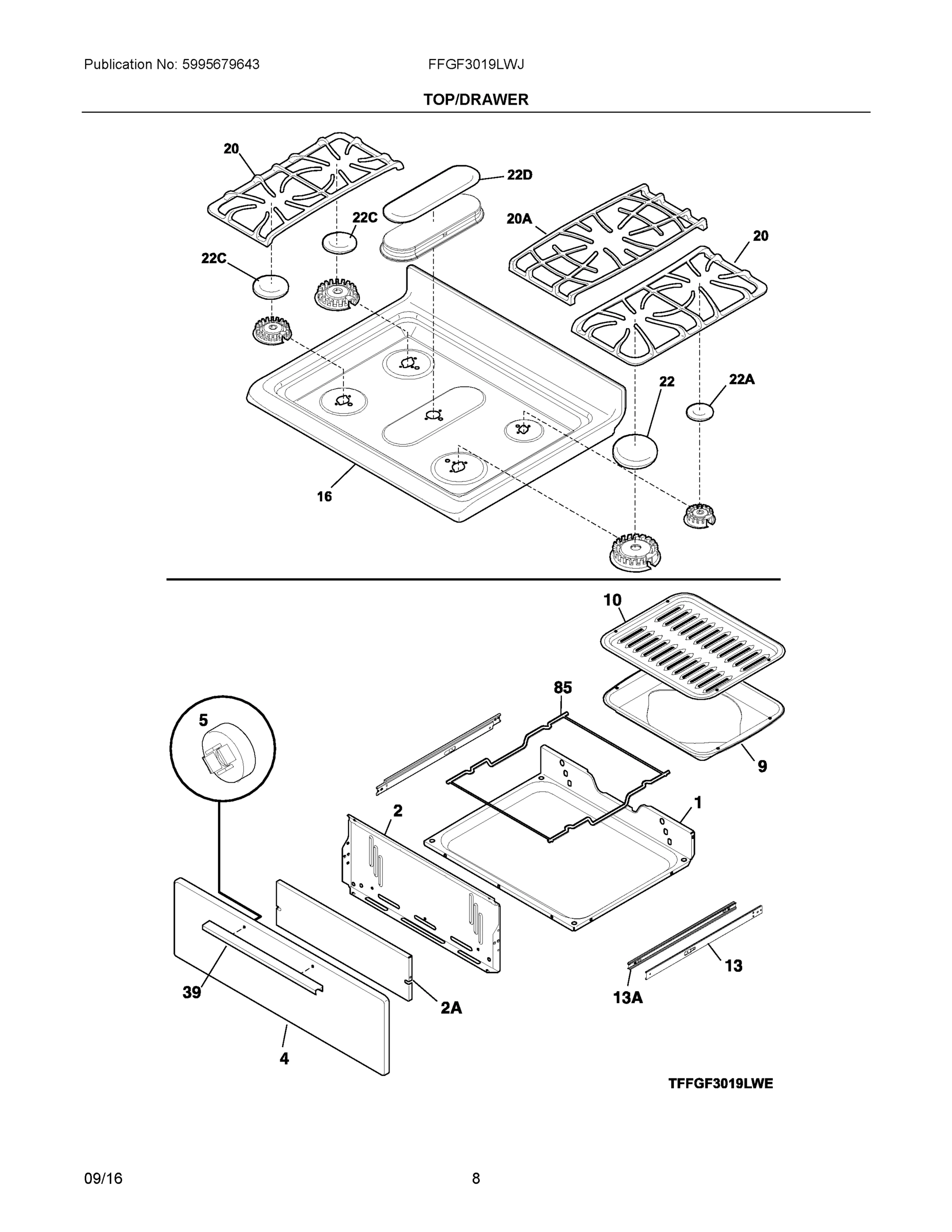 Publication No: 5995679643

FFGF3019LWJ

TOP/DRAWER

20

22D

22C

20A

20

22C

22

22A

16

10

85

5

9

2

1

39

2A

13

13A

4

TFFGF3019LWE

09/16

8