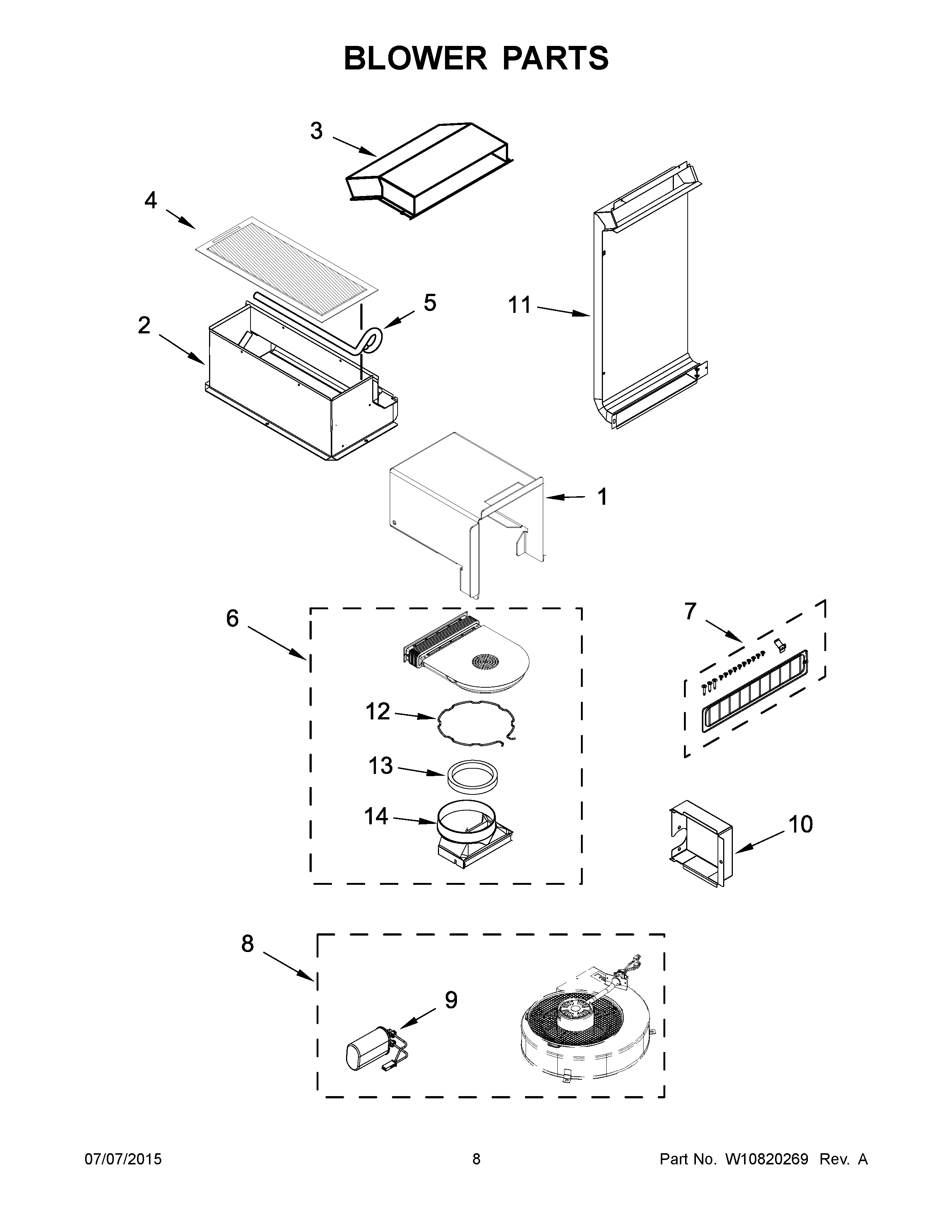 BLOWER PARTS

3

4

5

11

2

1

6

7

12

13

14

10

8

9

07/07/2015

8

Part No. W10820269 Rev. A