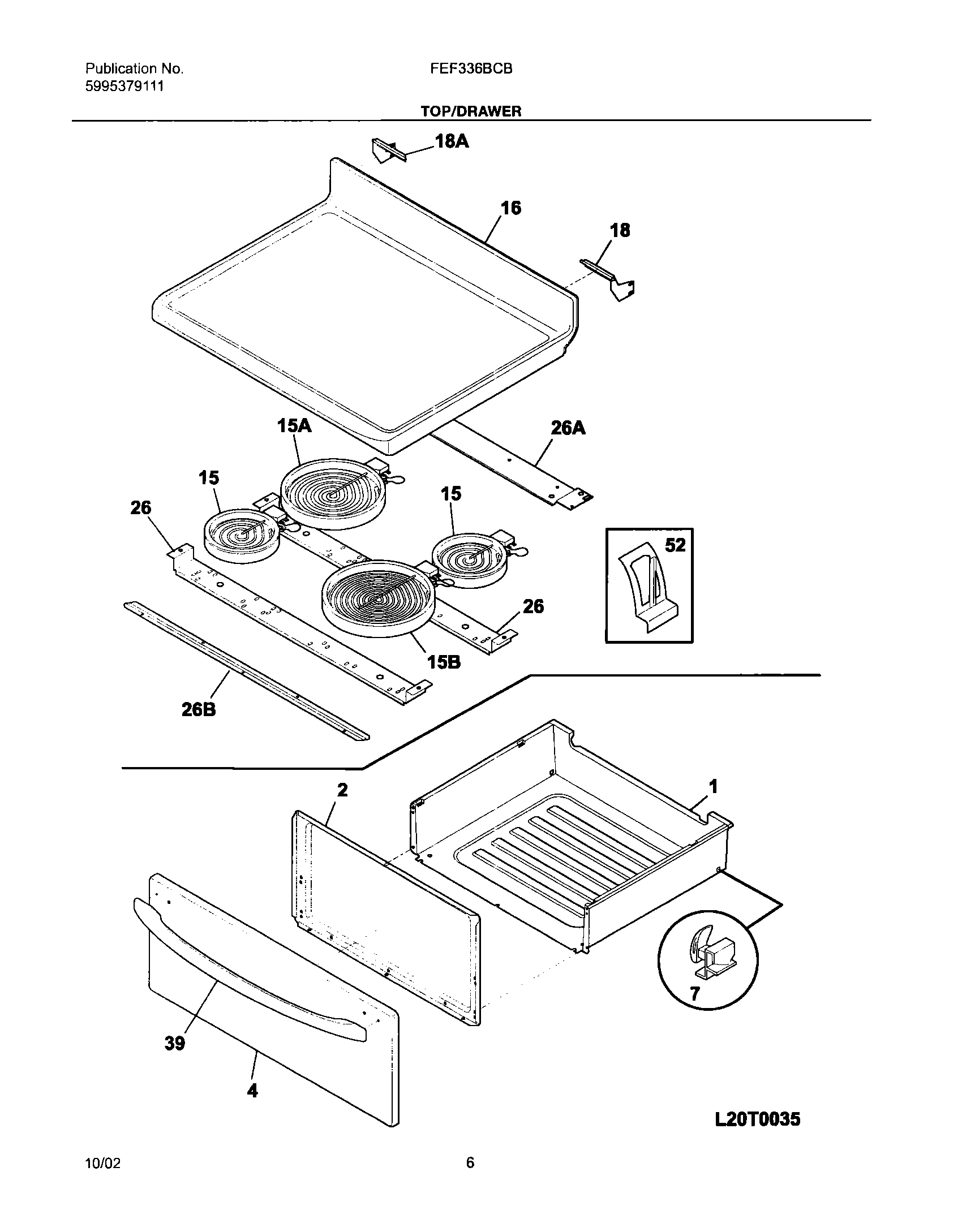 Publication No.
5995379111

FEF336BCB

TOP/DRAWER

18A

16

18

15A

26A

15

15

26

52

26

15B

26B

2

1

7

39

4

L20T0035

10/02

6