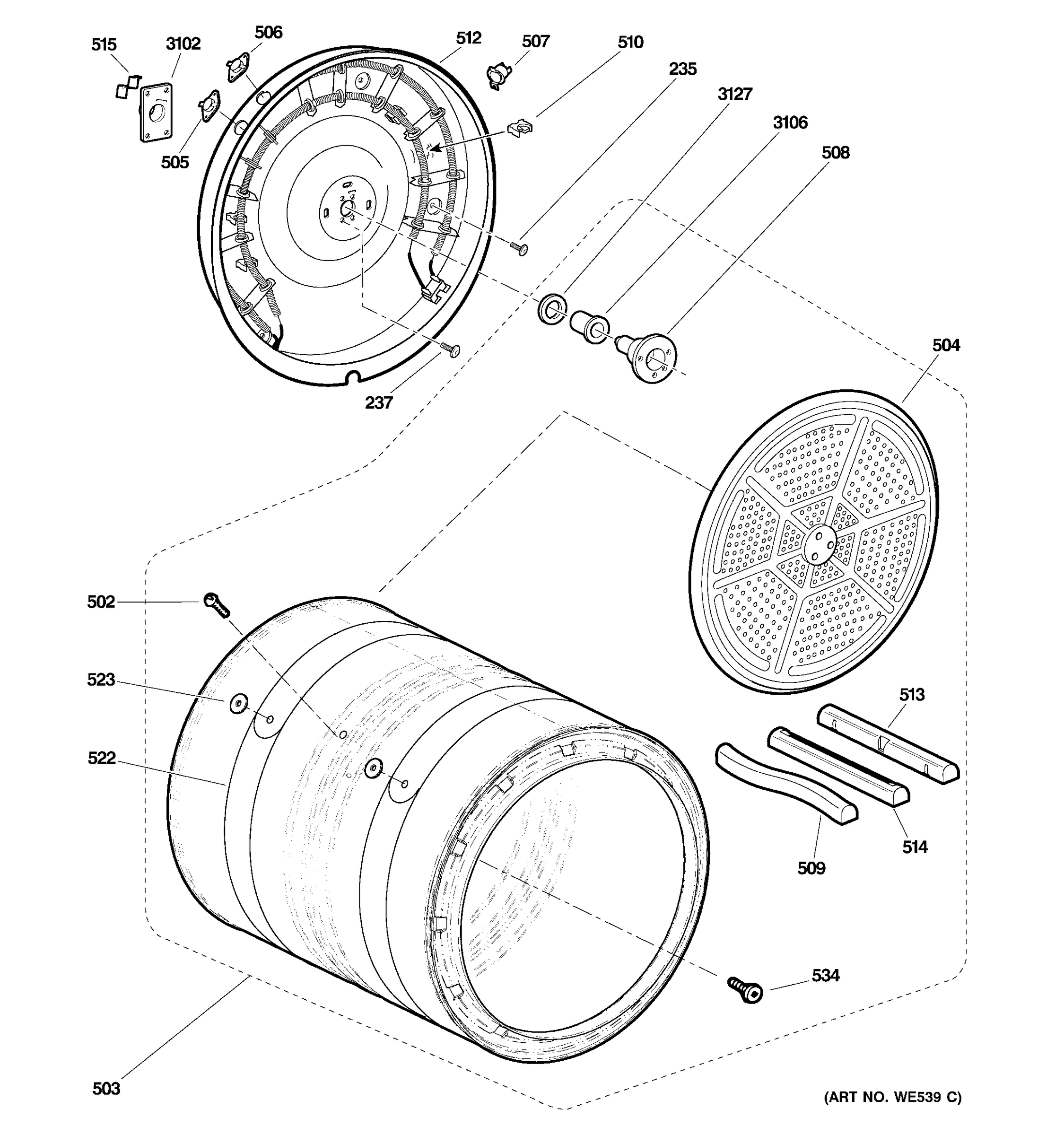 515
3102
506
512
507
510
235
3127
3106
508
505
237
504
502
523
522
513
514
509
534
503
(ART NO. WE539 C)