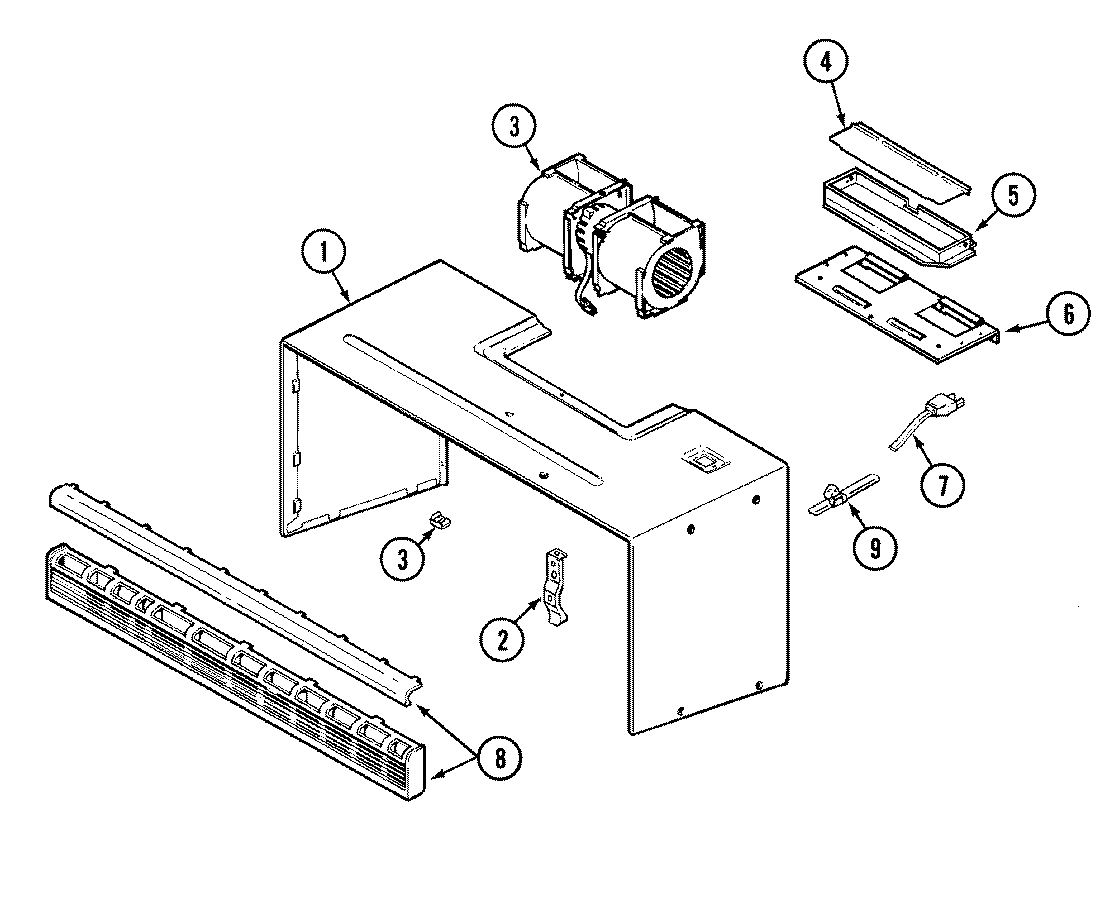 4
3
5
1
6
7
9
3
2
8