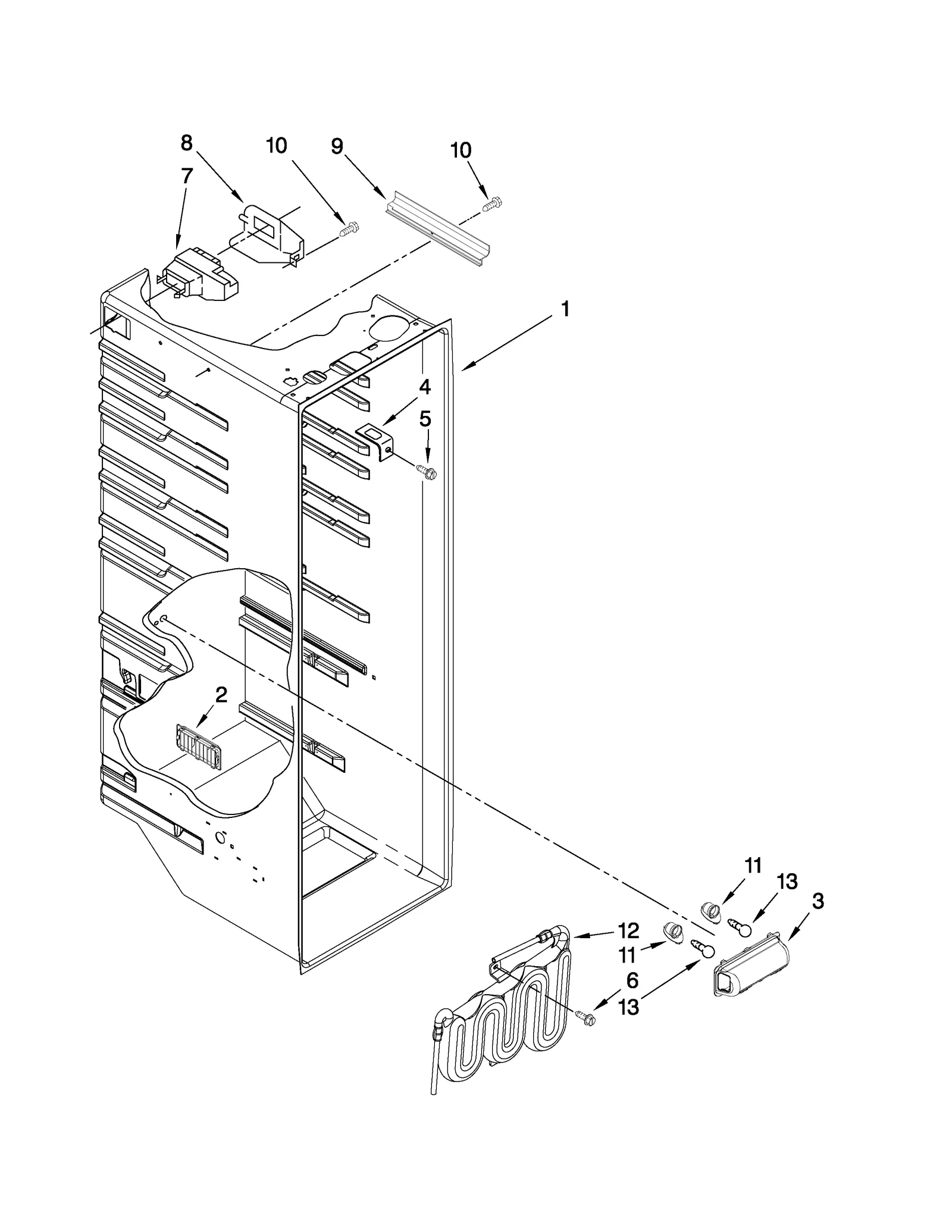 8
10
9
10
7
1
4
5
2
11
13
3
12
11
6
13