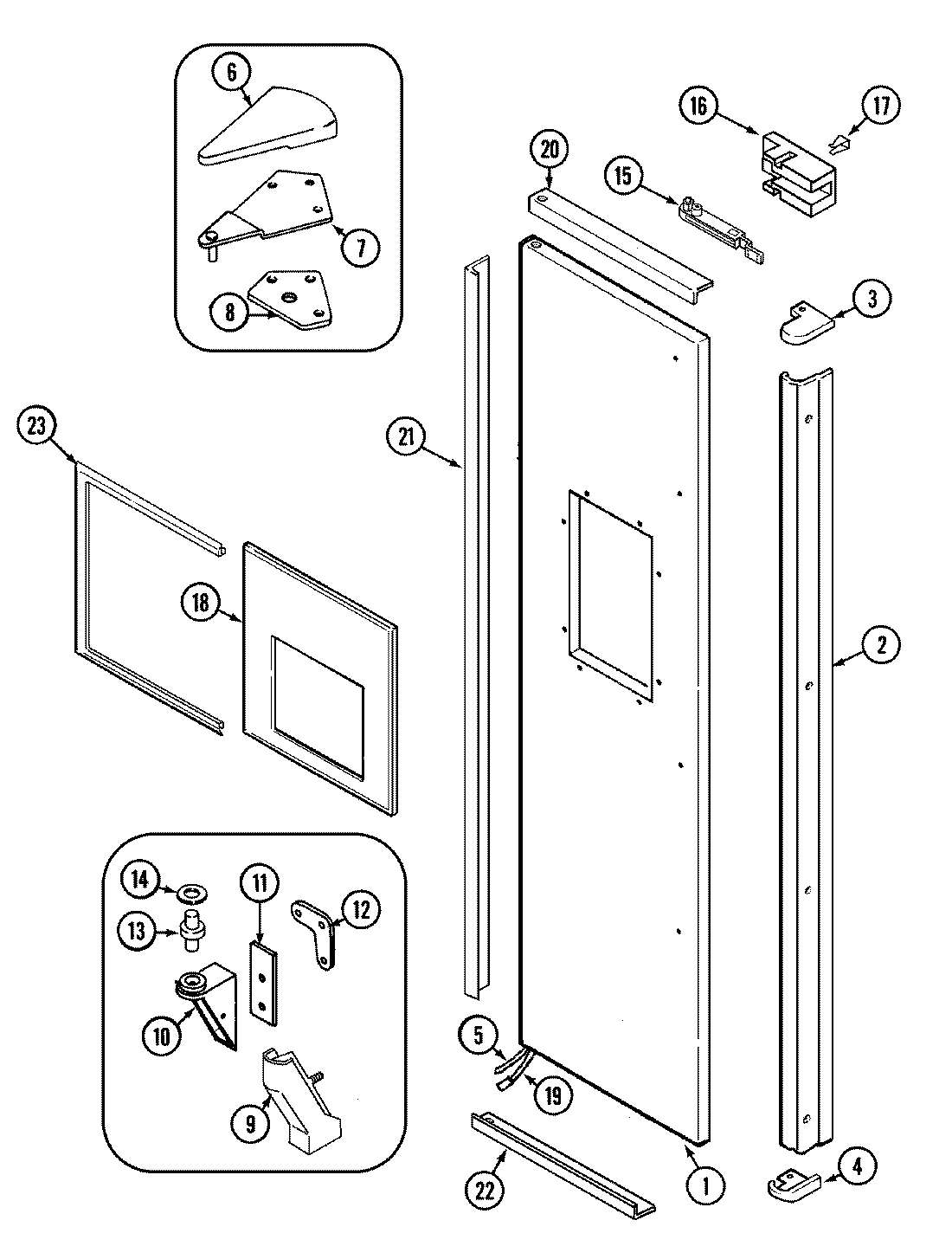 6
7
8
16
17
20
15
3
23
21
18
2
14
11
12
13
10
9
5
19
22
1
4