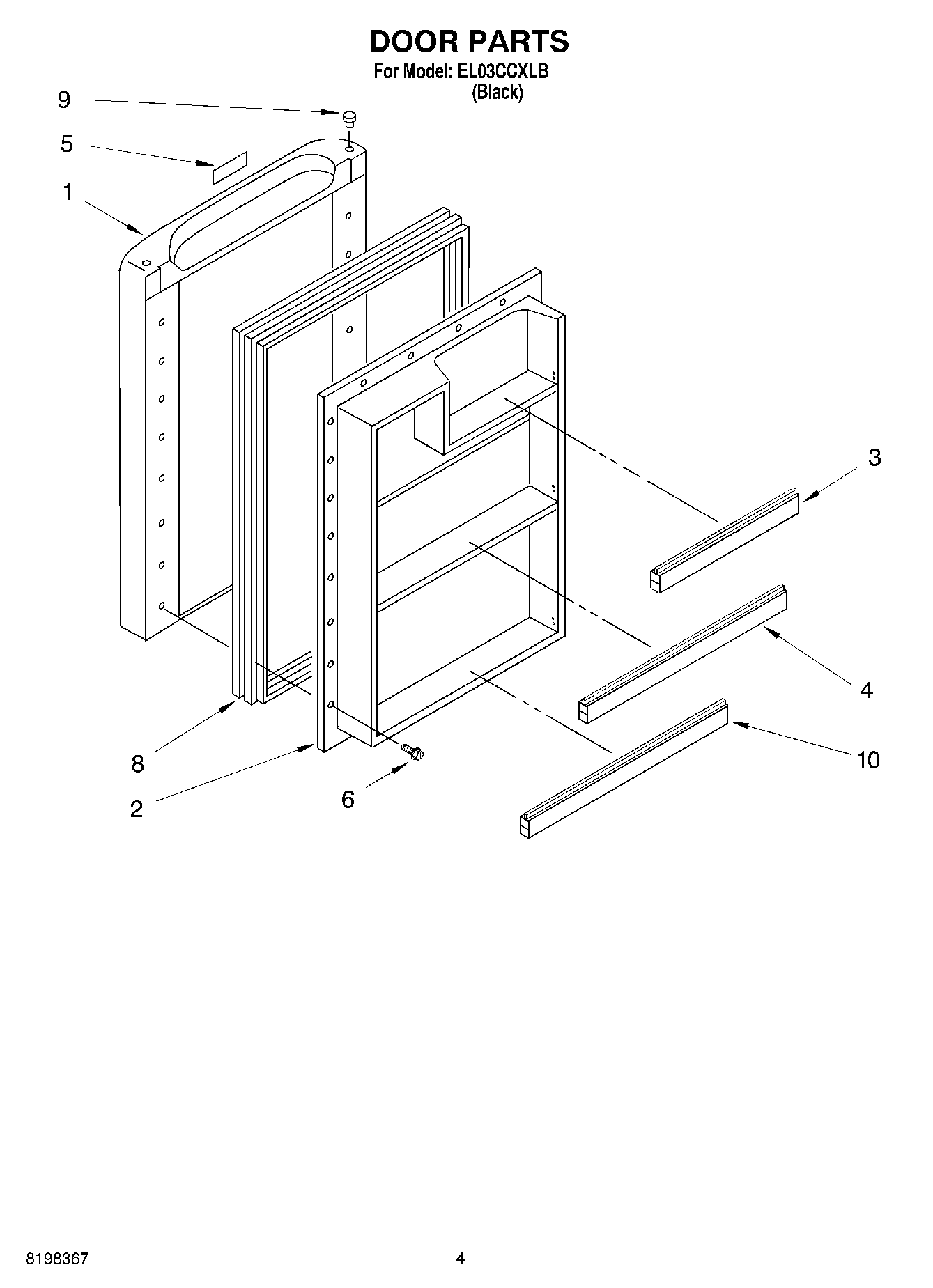 DOOR PARTS
For Model: EL03CCXLB
(Black)

9
5
1
3
4
10
8
2
6

8198367

4