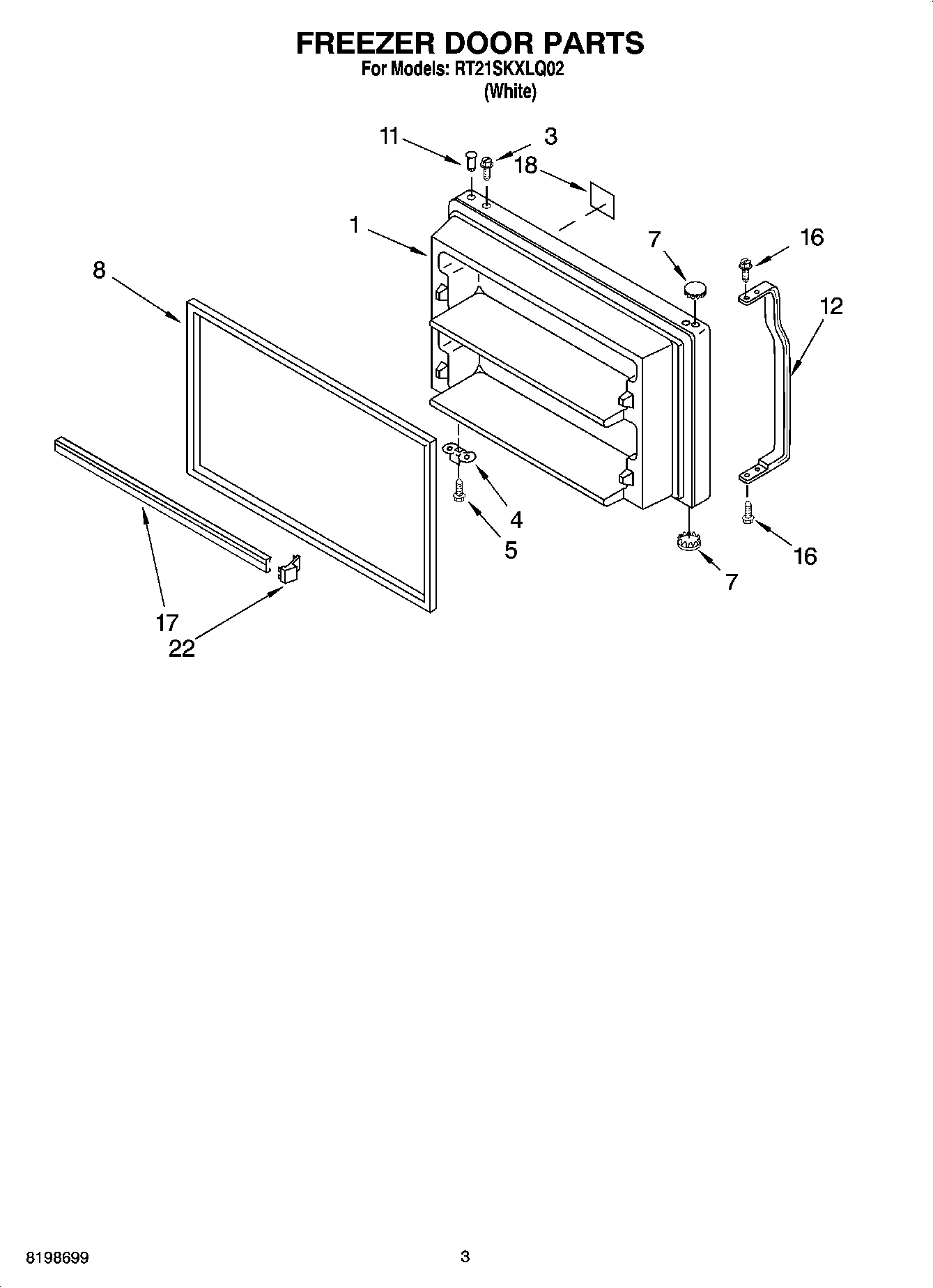 FREEZER DOOR PARTS
For Models: RT21SKXLQ02
(White)

11
3
18
1
7
16
8
12
4
5
16
7
17
22

8198699
3