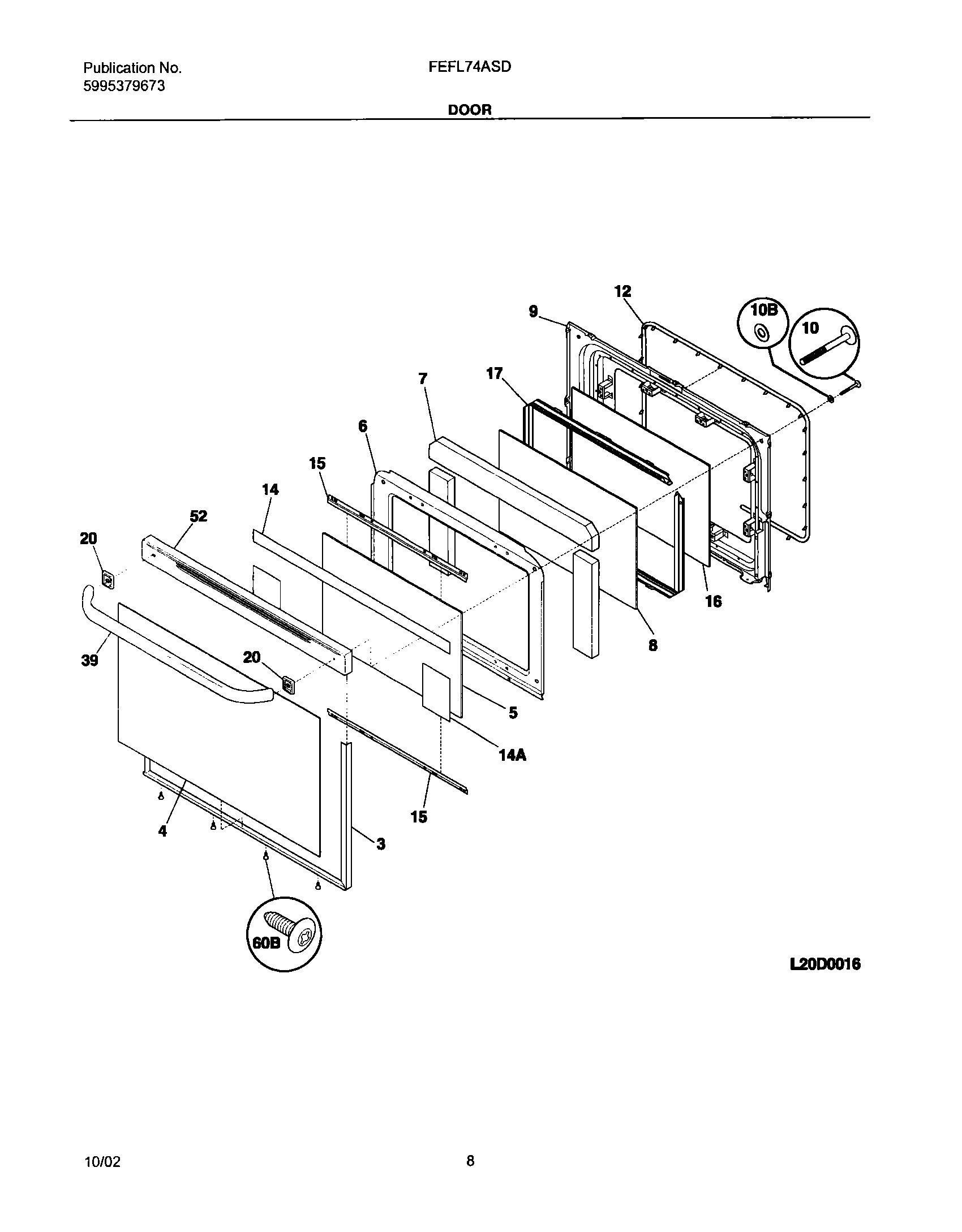 Publication No.
5995379673

FEFL74ASD

DOOR

12
9
10B
10
7
17
6
15
14
52
20
39
20
16
8
5
14A
15
4
3
60B

L20D0016

10/02

8