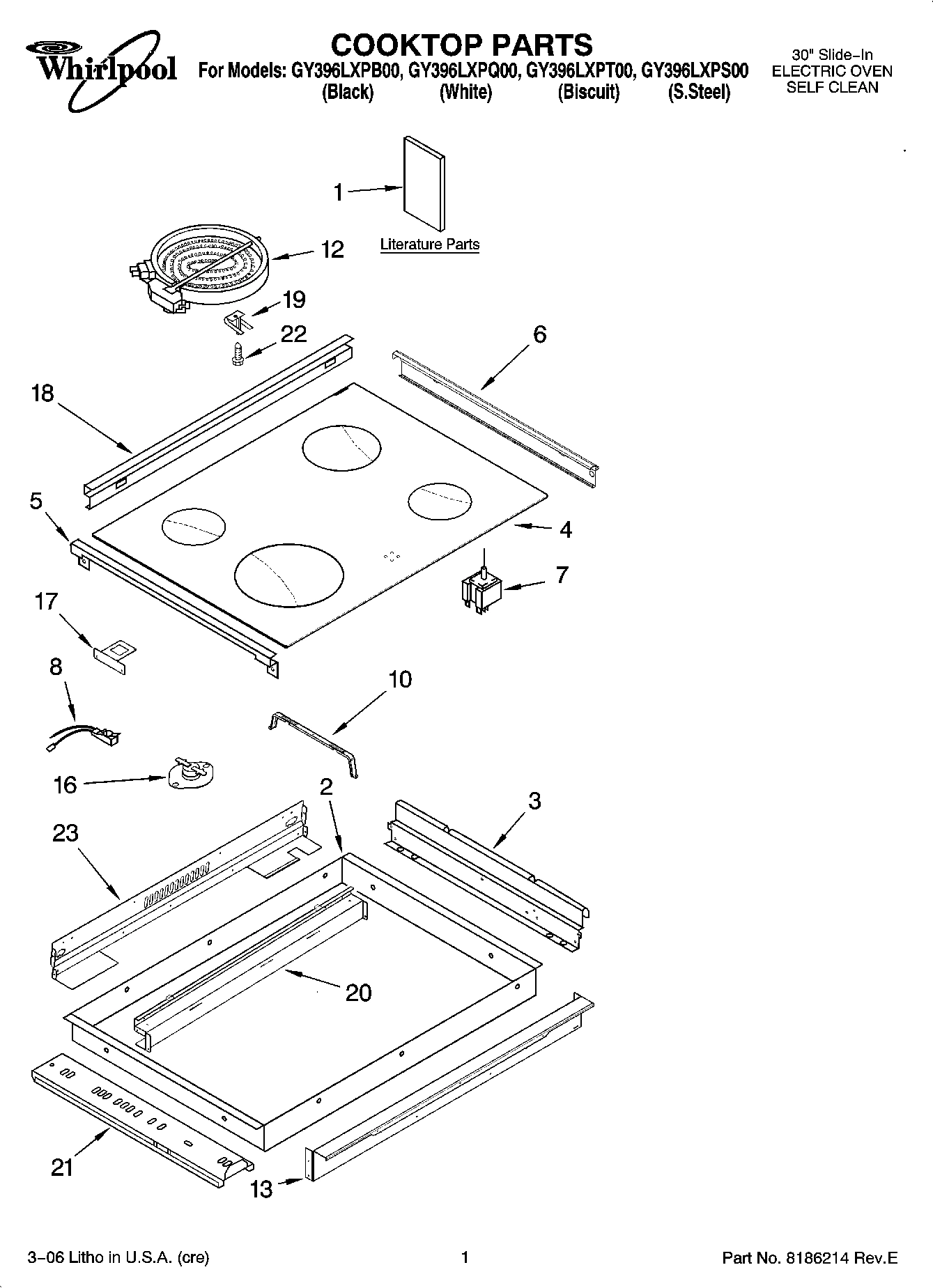 Whirlpool

COOKTOP PARTS

For Models: GY396LXPB00, GY396LXPQ00, GY396LXPT00, GY396LXPS00
(Black) (White) (Biscuit) (S.Steel)

30" Slide–In
ELECTRIC OVEN
SELF CLEAN

1
Literature Parts
12
19
22
6
18
5
4
7
17
8
10
16
2
3
23
20
21
13

3–06 Litho in U.S.A. (cre)

1

Part No. 8186214 Rev.E