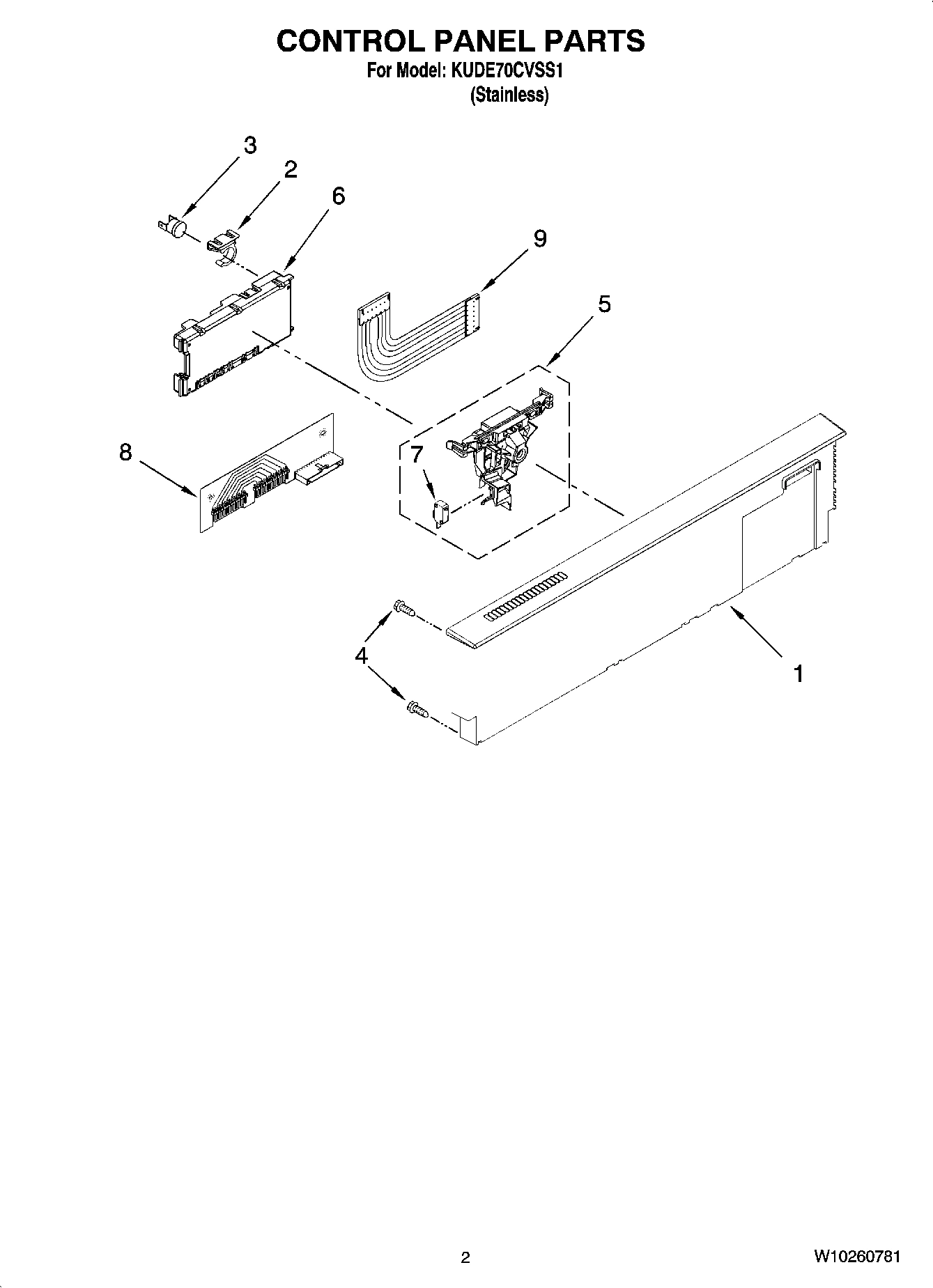 CONTROL PANEL PARTS
For Model: KUDE70CVSS1
(Stainless)

3
2
6
9
5
8
7
4
1

2

W10260781