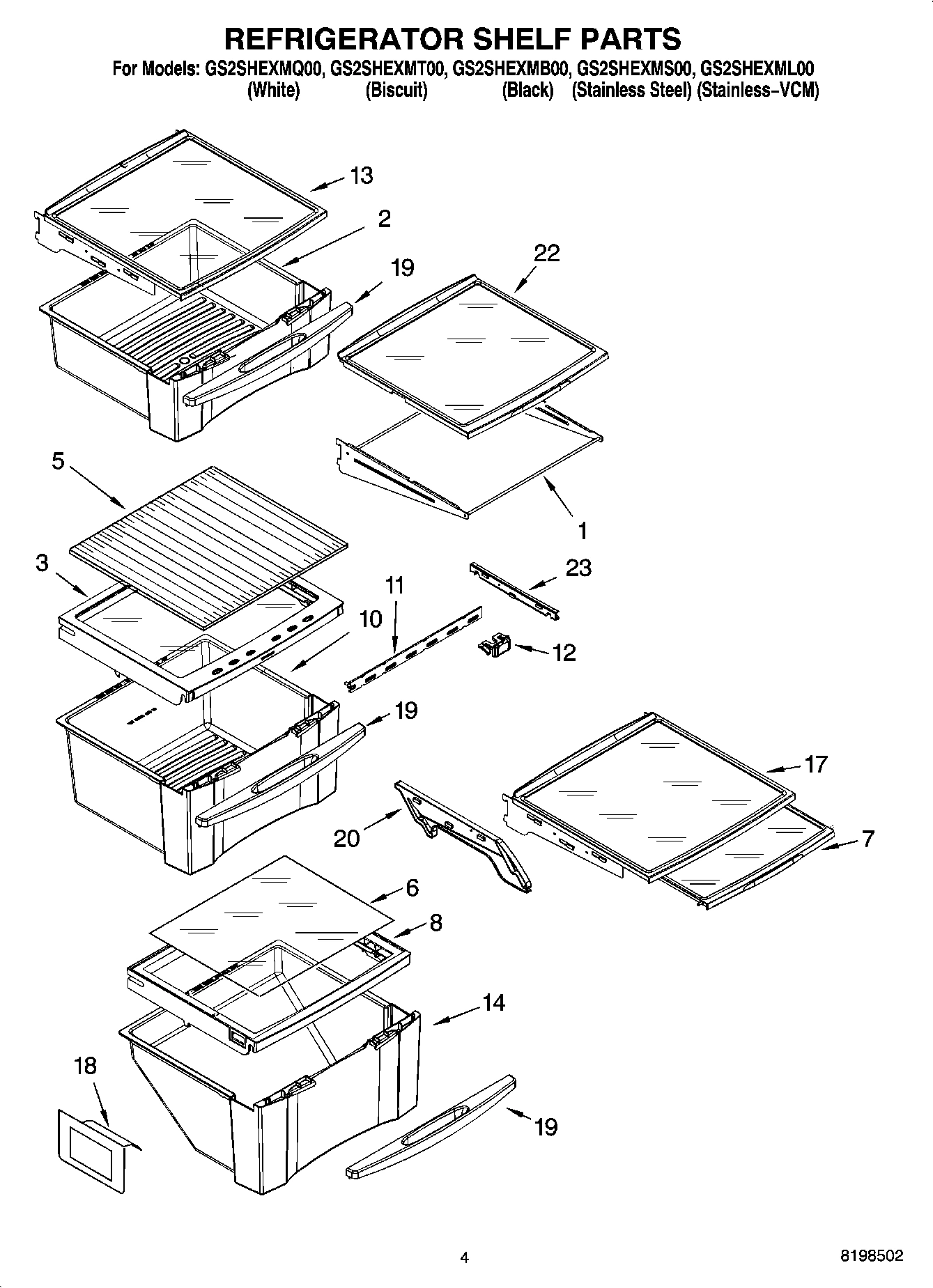 REFRIGERATOR SHELF PARTS

For Models: GS2SHEXMQ00, GS2SHEXMT00, GS2SHEXMB00, GS2SHEXMS00, GS2SHEXML00
(White) (Biscuit) (Black) (Stainless Steel) (Stainless–VCM)

13
2
19
22
5
1
3
23
11
10
12
19
17
20
7
6
8
14
18
19

4

8198502