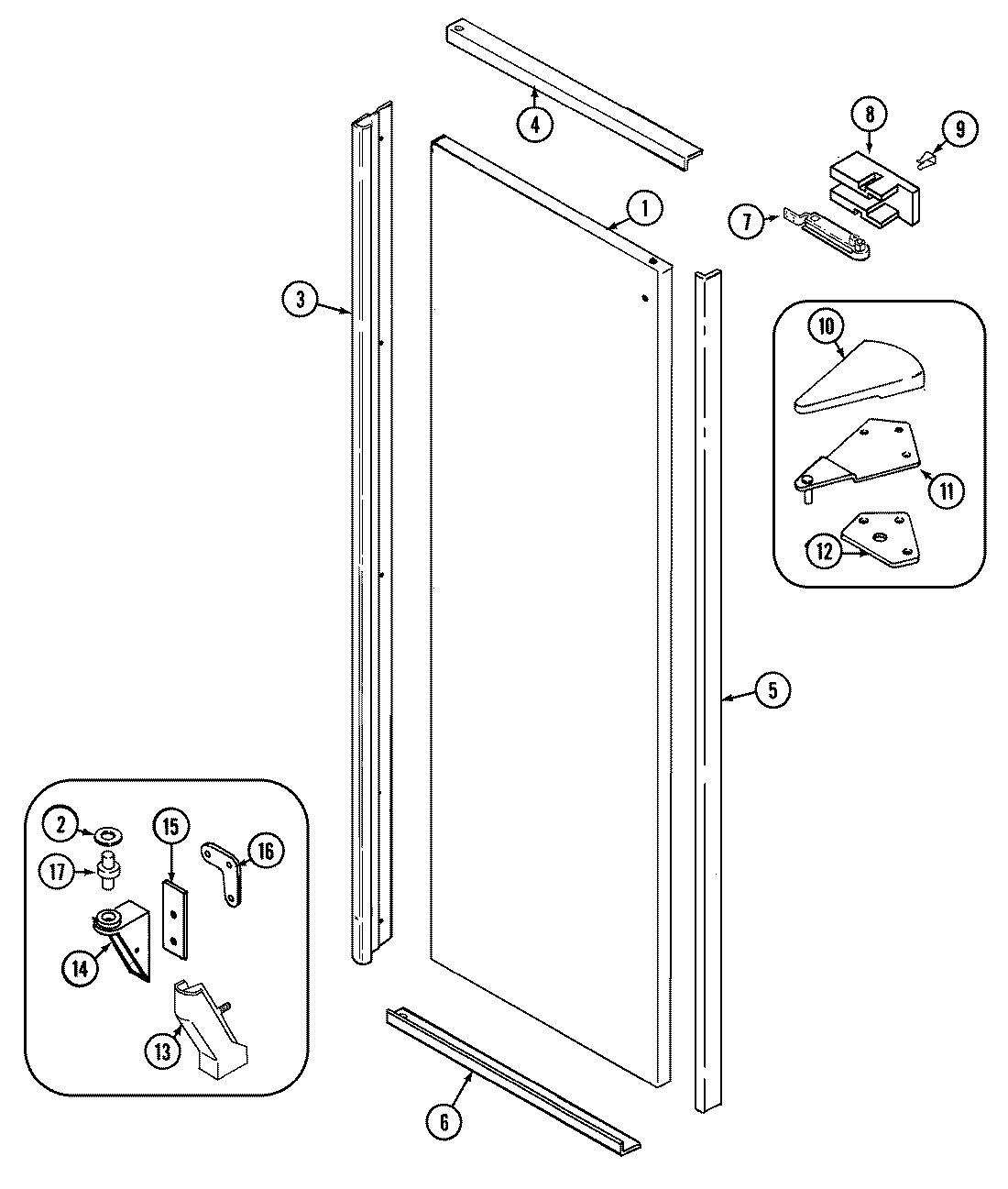 4
8
9
1
7
3
10
11
12
5
2
15
16
17
14
13
6