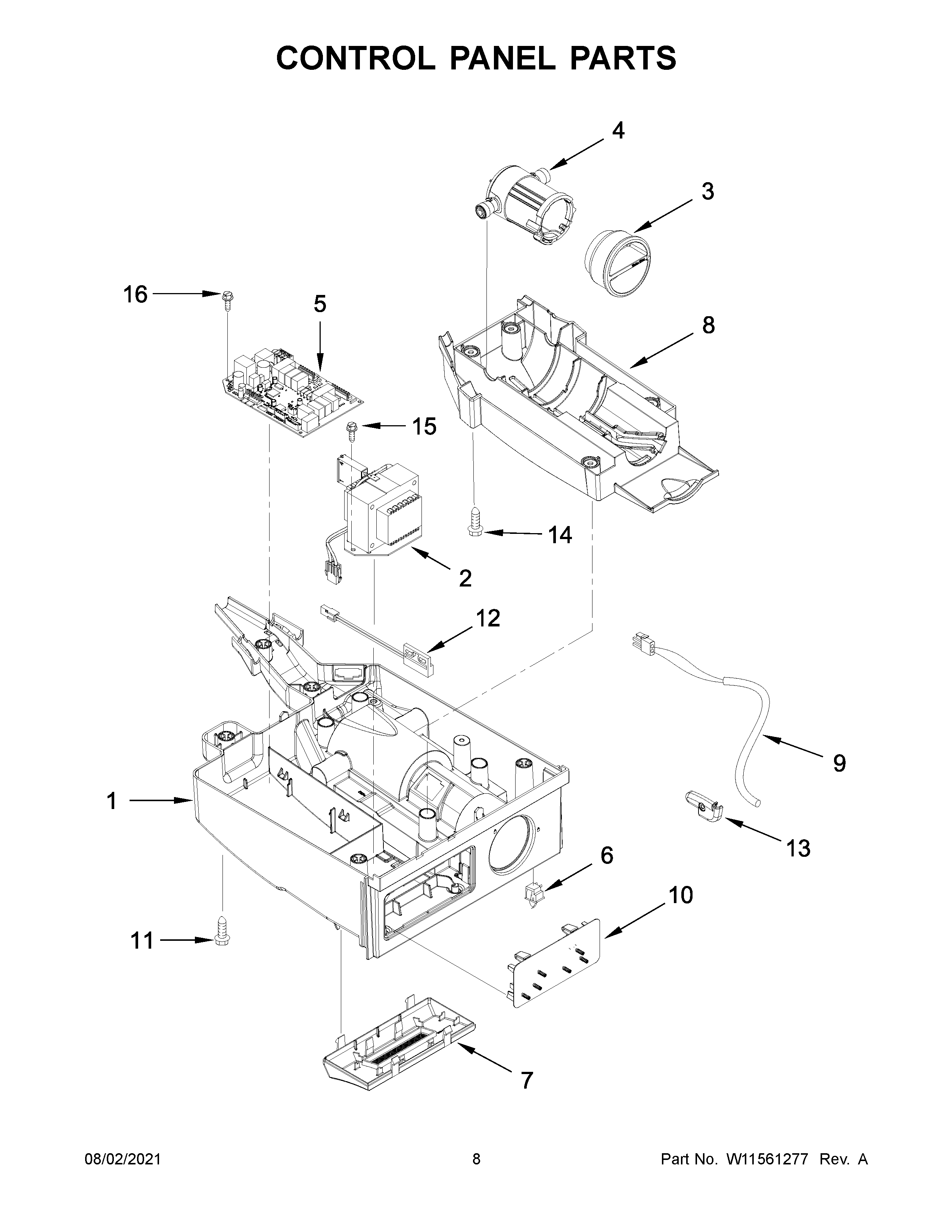 CONTROL PANEL PARTS

4

3

16

5

8

15

14

2

12

9

1

13

6

10

11

7

08/02/2021

8

Part No. W11561277 Rev. A