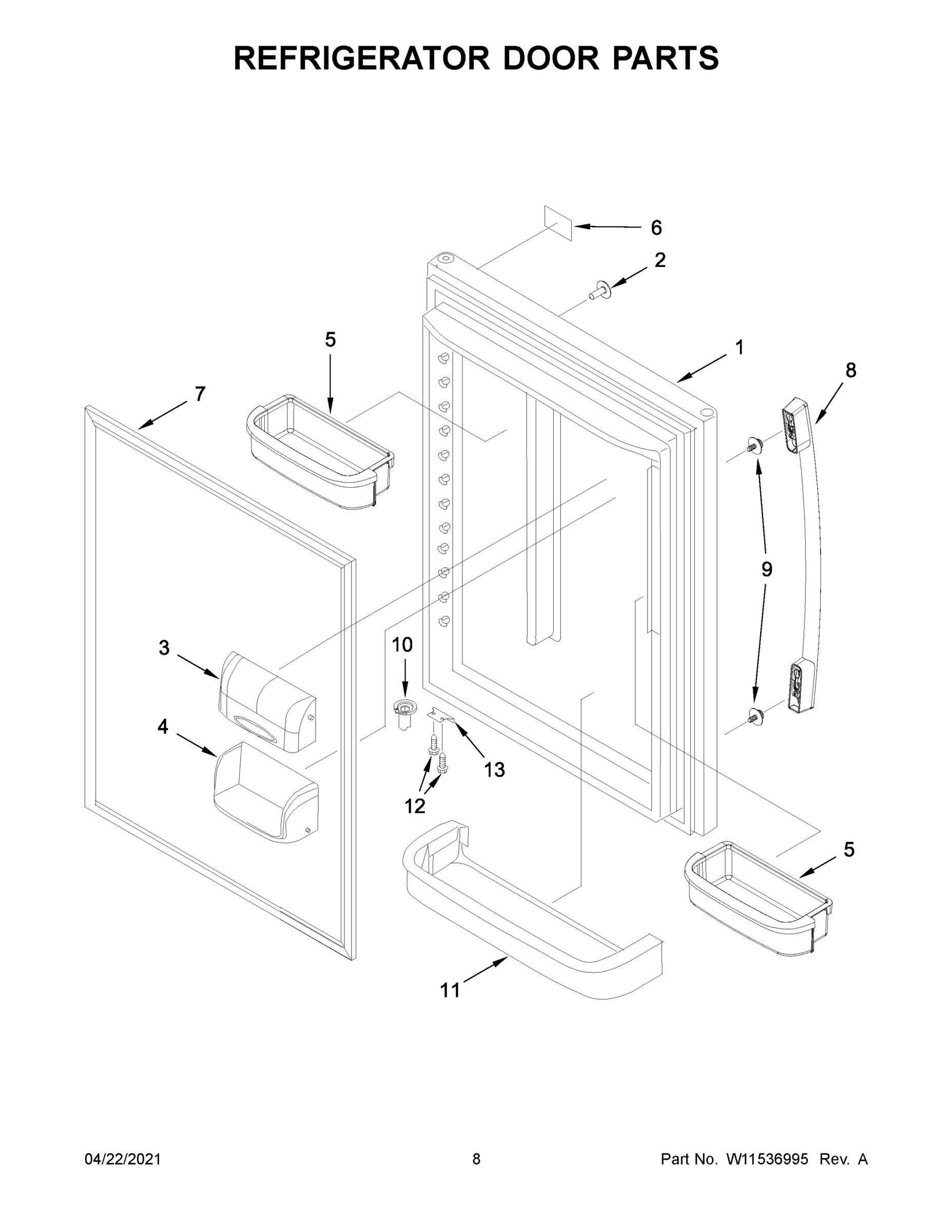 REFRIGERATOR DOOR PARTS

6

2

5

1

8

7

9

3

10

4

13

12

5

11

04/22/2021

8

Part No. W11536995 Rev. A