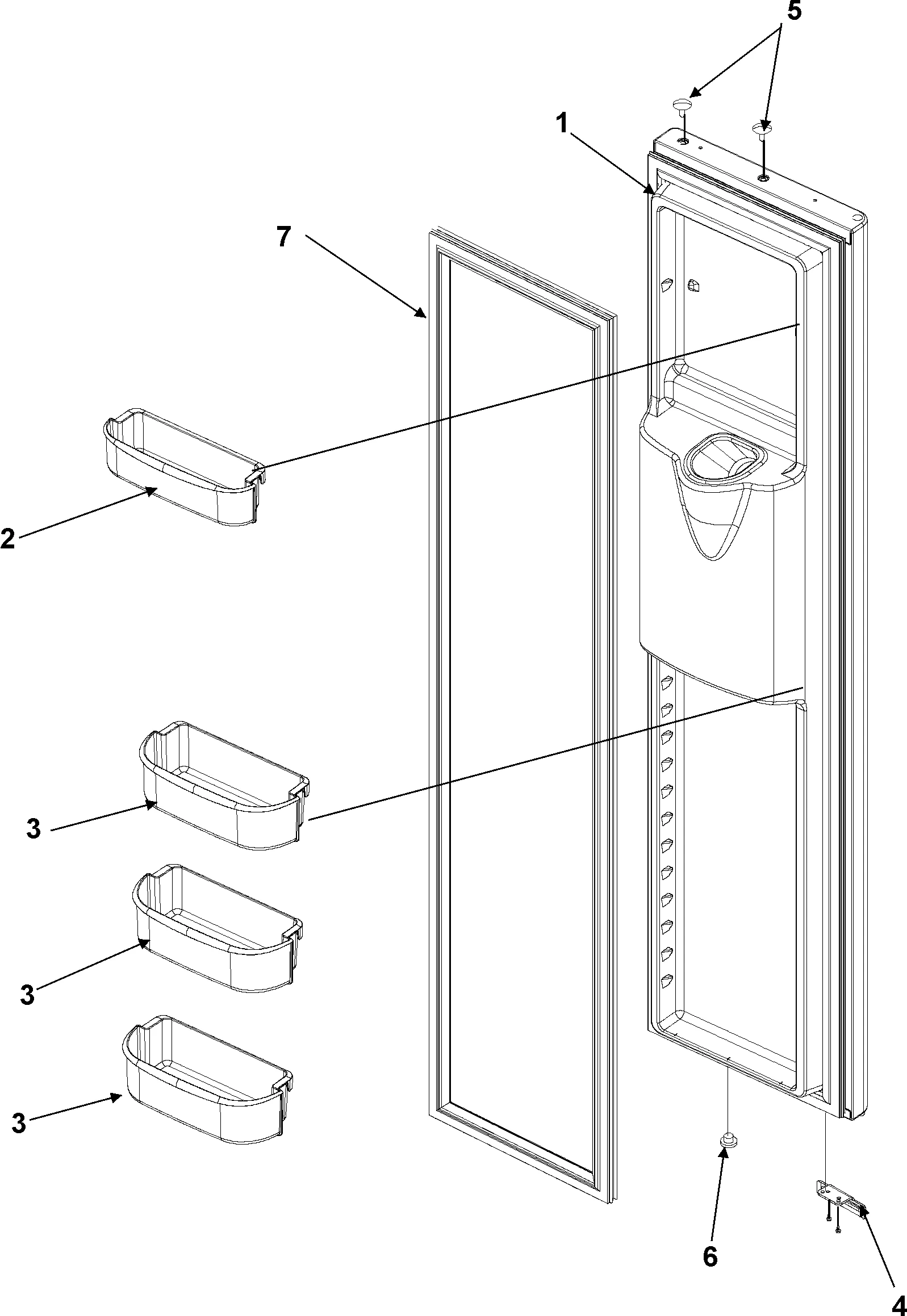 5
1
7
2
3
3
3
6
4