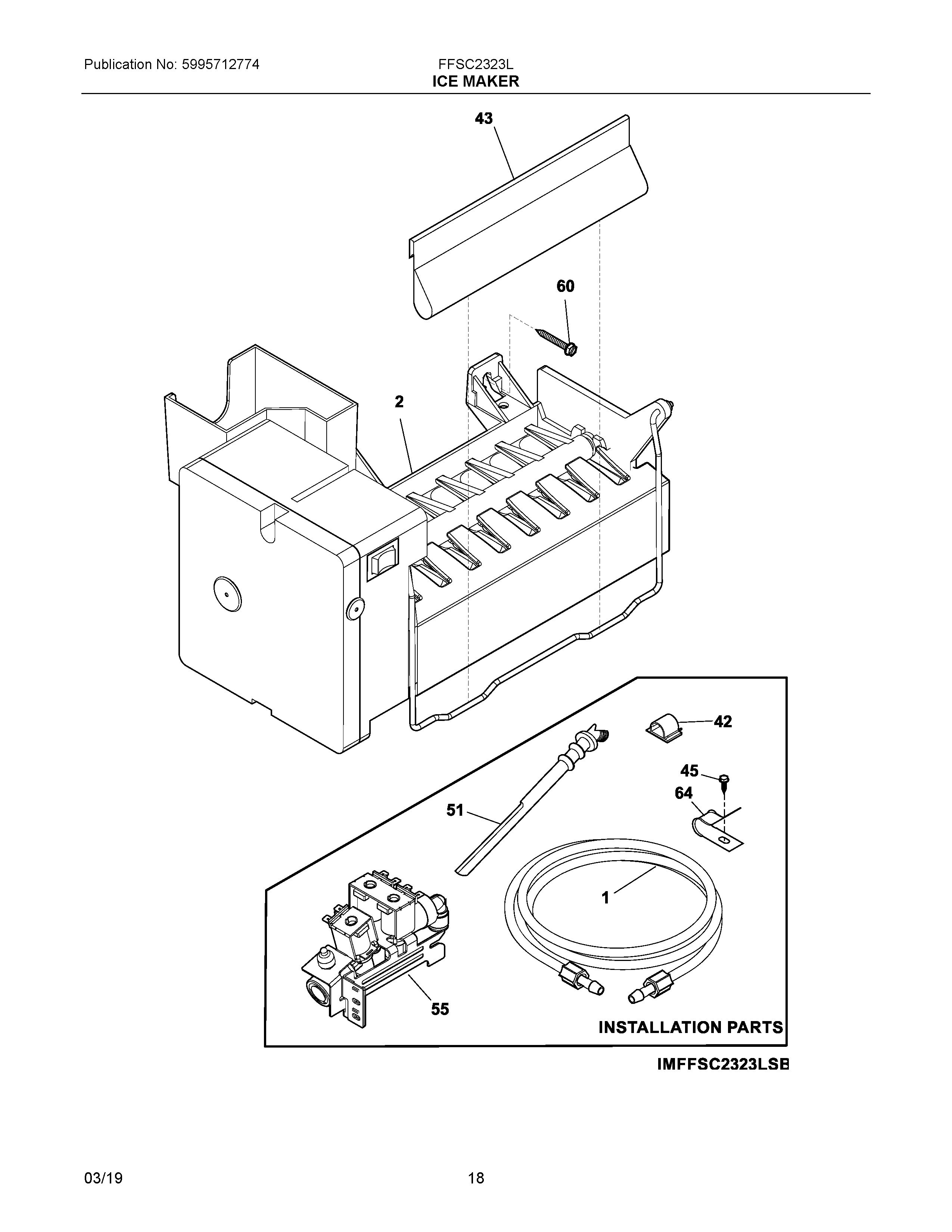 Publication No: 5995712774

FFSC2323L
ICE MAKER

43

60

2

42

45

64

51

1

55

INSTALLATION PARTS

IMFFSC2323LSB

03/19

18