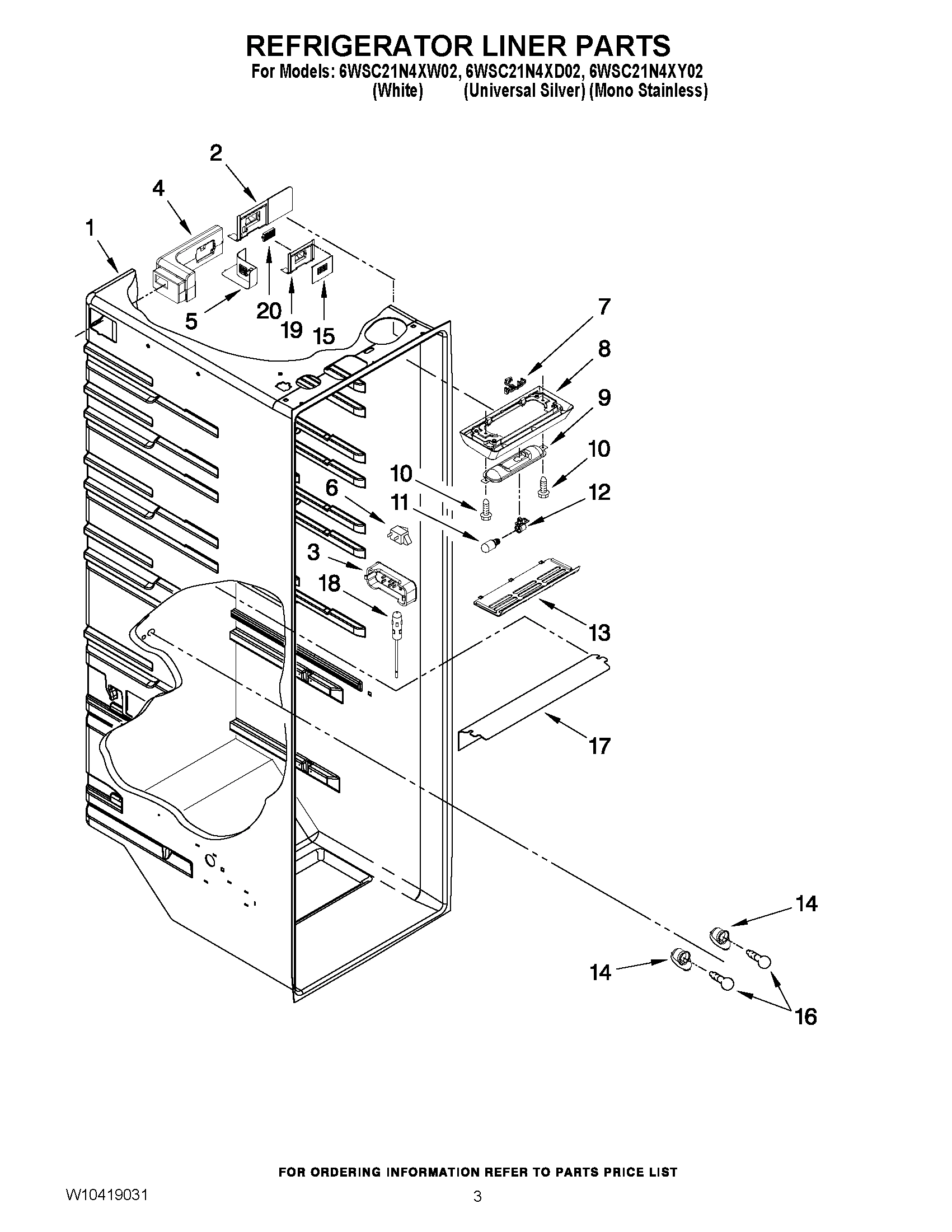 REFRIGERATOR LINER PARTS
For Models: 6WSC21N4XW02, 6WSC21N4XD02, 6WSC21N4XY02
(White) (Universal Silver) (Mono Stainless)

2
4
1
5
20
19
15
7
8
9
10
10
6
11
12
3
18
13
17
14
14
16

FOR ORDERING INFORMATION REFER TO PARTS PRICE LIST

W10419031

3