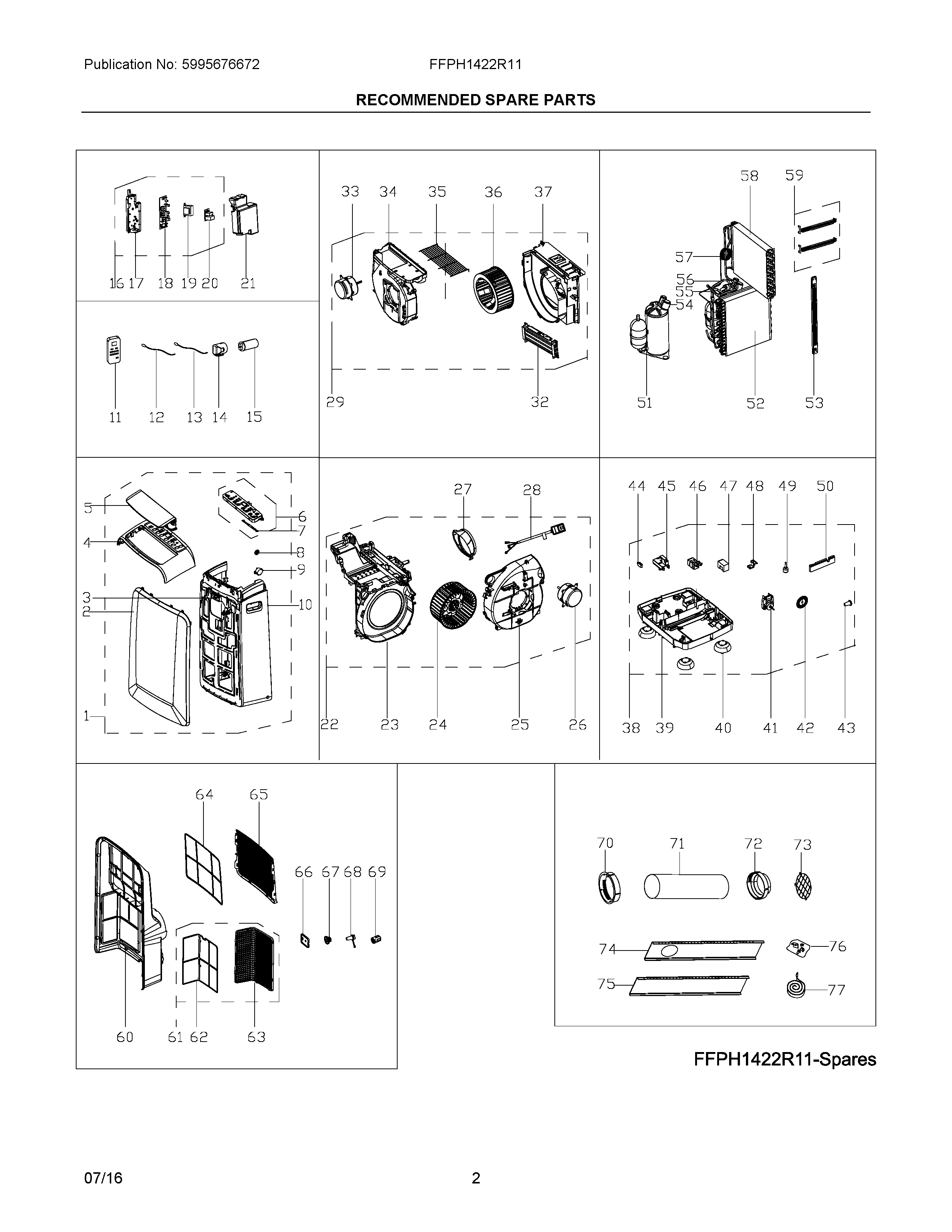 Publication No: 5995676672

FFPH1422R11

RECOMMENDED SPARE PARTS

16 17 18 19 20 21

11 12 13 14 15

33 34 35 36 37

29 32

58 59

57

56

55

54

51 52 53

5

4

3

2

1

6

7

8

9

10

27 28

22 23 24 25 26

44 45 46 47 48 49 50

38 39 40 41 42 43

64 65

66 67 68 69

60 61 62 63

70 71 72 73

74

75

76

77

FFPH1422R11-Spares

07/16

2