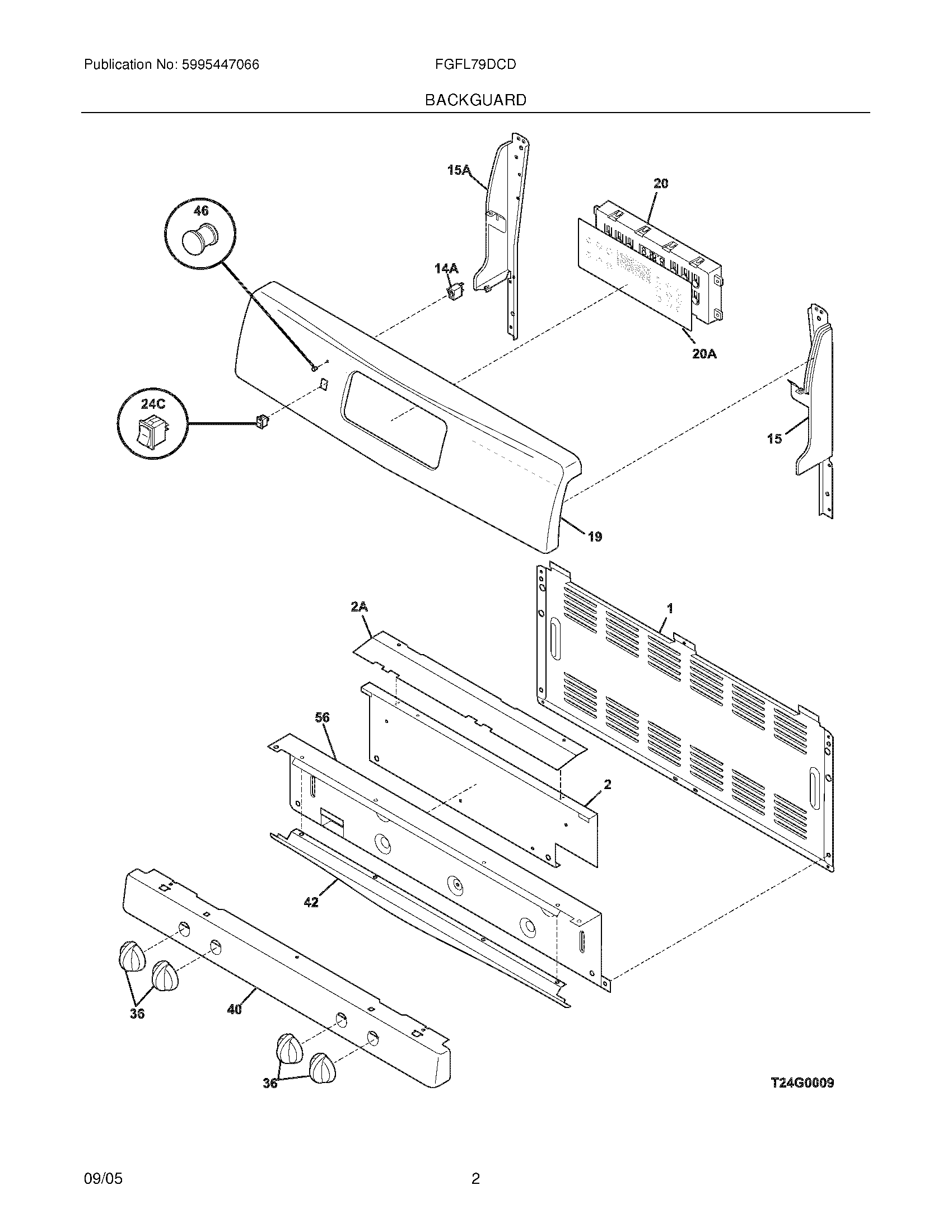 Publication No: 5995447066

FGFL79DCD

BACKGUARD

15A

20

46

14A

20A

24C

15

19

2A

1

56

2

42

36

40

36

T24G0009

09/05

2