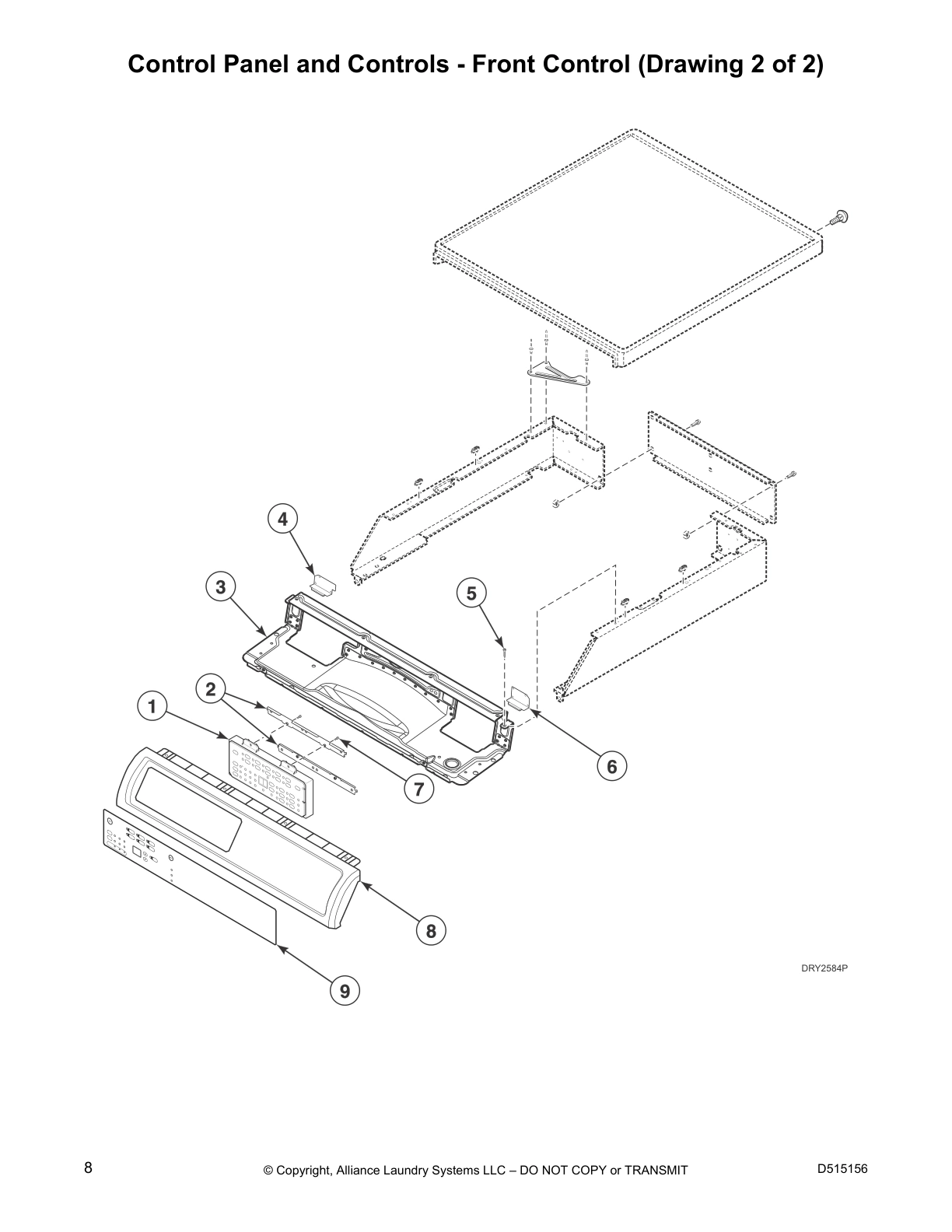 Control Panel and Controls - Front Control (Drawing 2 of 2)

4
3
5
2
1
6
7
8
9

DRY2584P

8

© Copyright, Alliance Laundry Systems LLC – DO NOT COPY or TRANSMIT

D515156