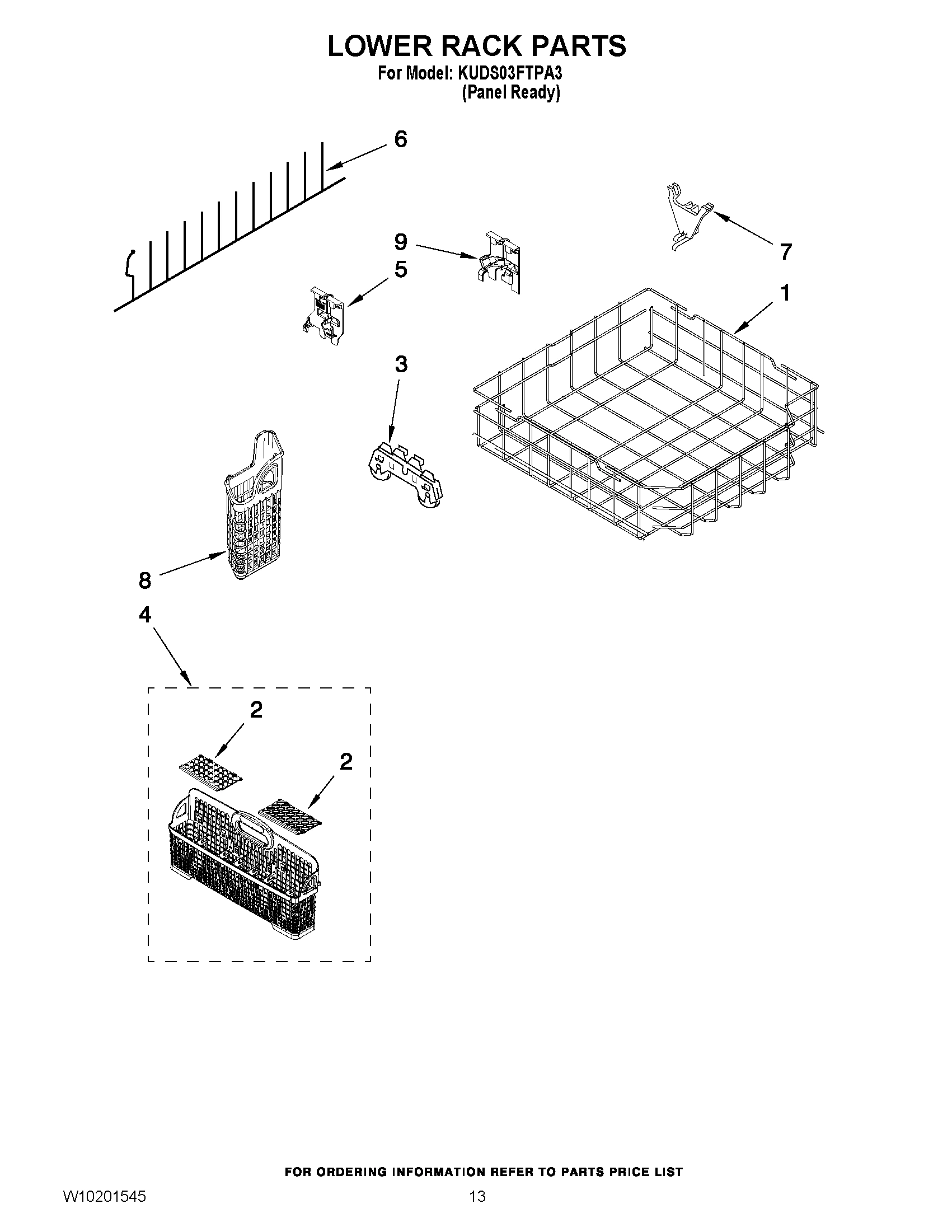 LOWER RACK PARTS

For Model: KUDS03FTPA3
(Panel Ready)

6

7

9

5

1

3

8

4

2

2

FOR ORDERING INFORMATION REFER TO PARTS PRICE LIST

W10201545

13