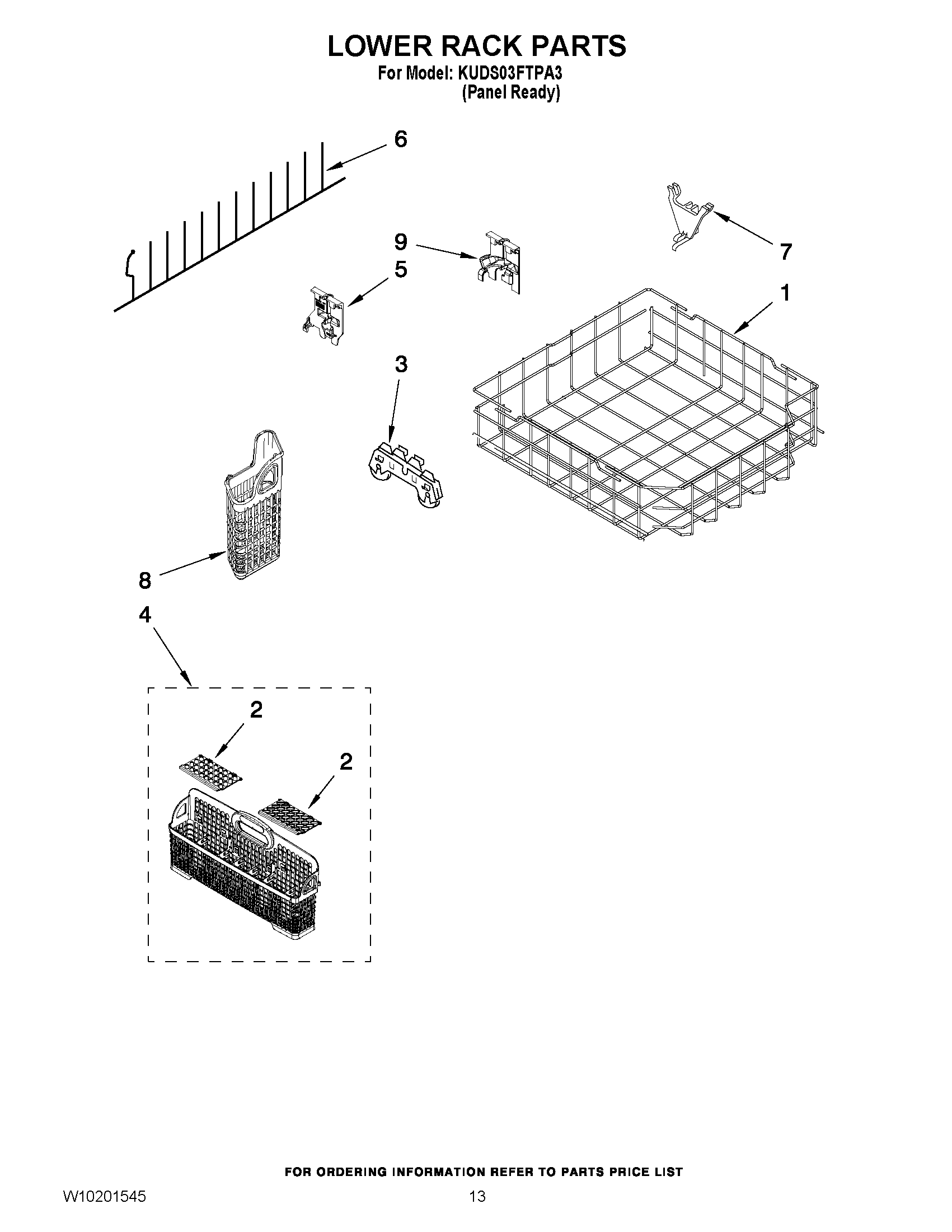 LOWER RACK PARTS
For Model: KUDS03FTPA3
(Panel Ready)

6

7

9

5

1

3

8

4

2

2

FOR ORDERING INFORMATION REFER TO PARTS PRICE LIST

W10201545

13