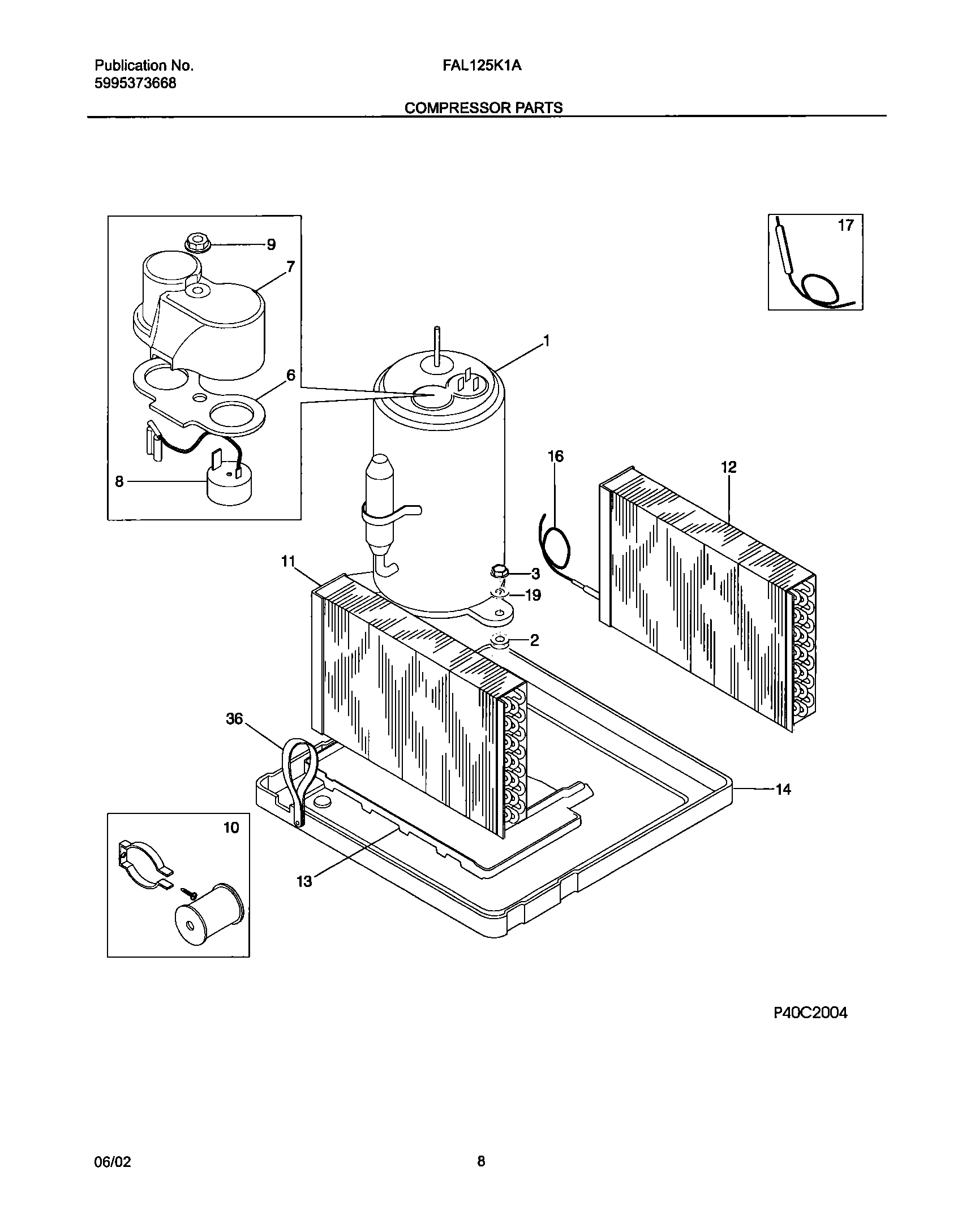 Publication No.
5995373668

FAL125K1A

COMPRESSOR PARTS

9
7
6
8
17
1
16
12
11
3
19
2
36
14
10
13

P40C2004

06/02

8