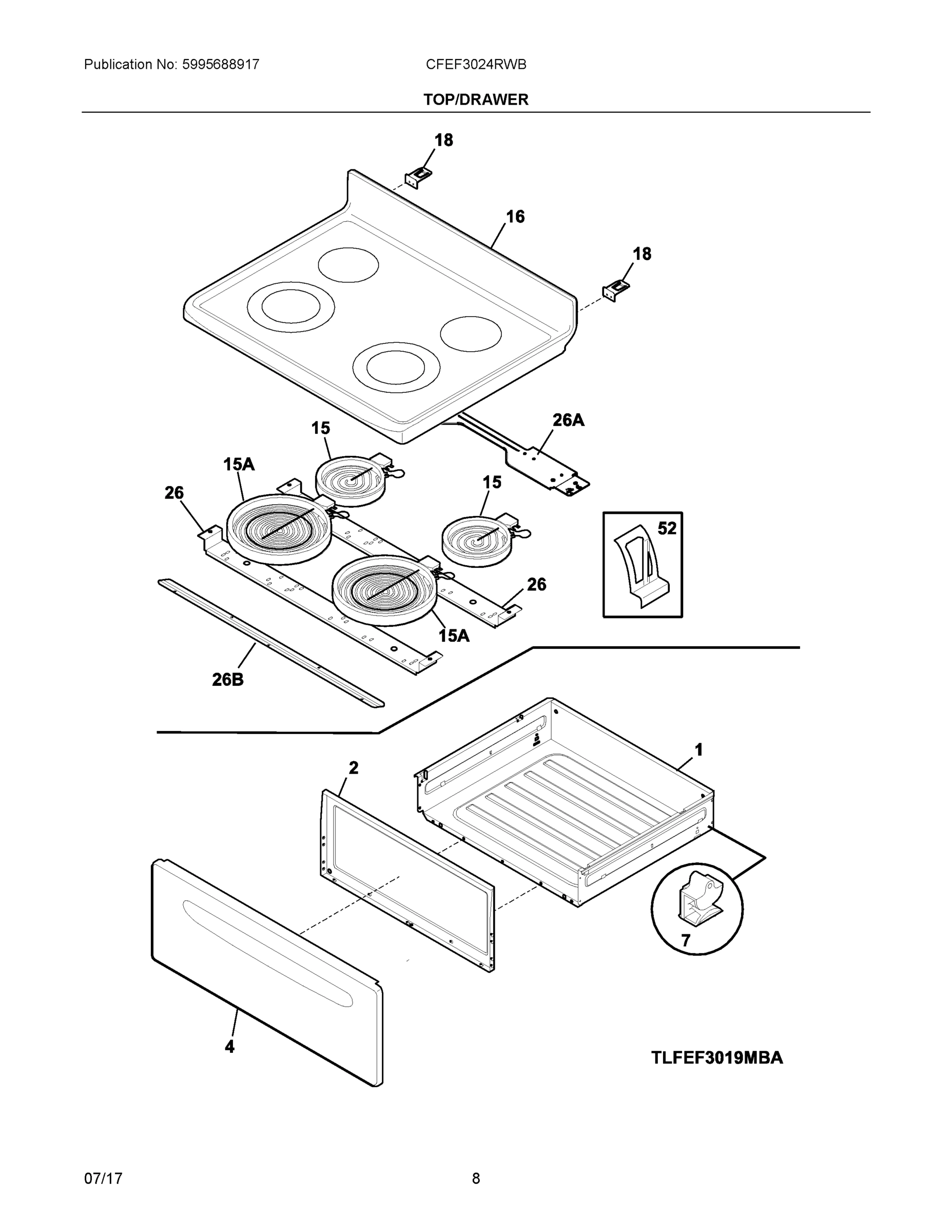 Publication No: 5995688917

CFEF3024RWB

TOP/DRAWER

18

16

18

26A

15

15A

26

15

52

26

15A

26B

1

2

7

4

TLFEF3019MBA

07/17

8