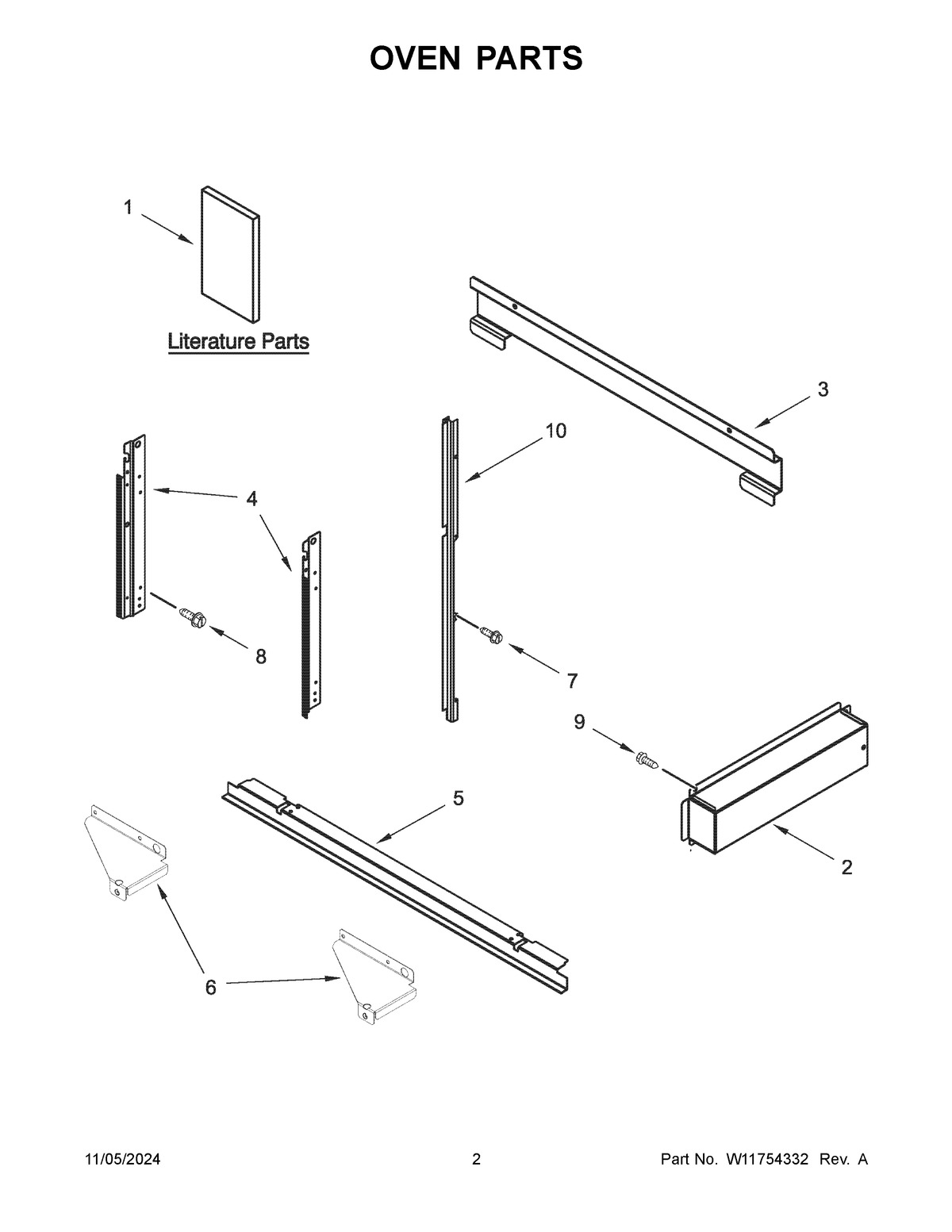 OVEN PARTS

1

Literature Parts

3

10

4

8

7

9

5

2

6

11/05/2024 2 Part No. W11754332 Rev. A