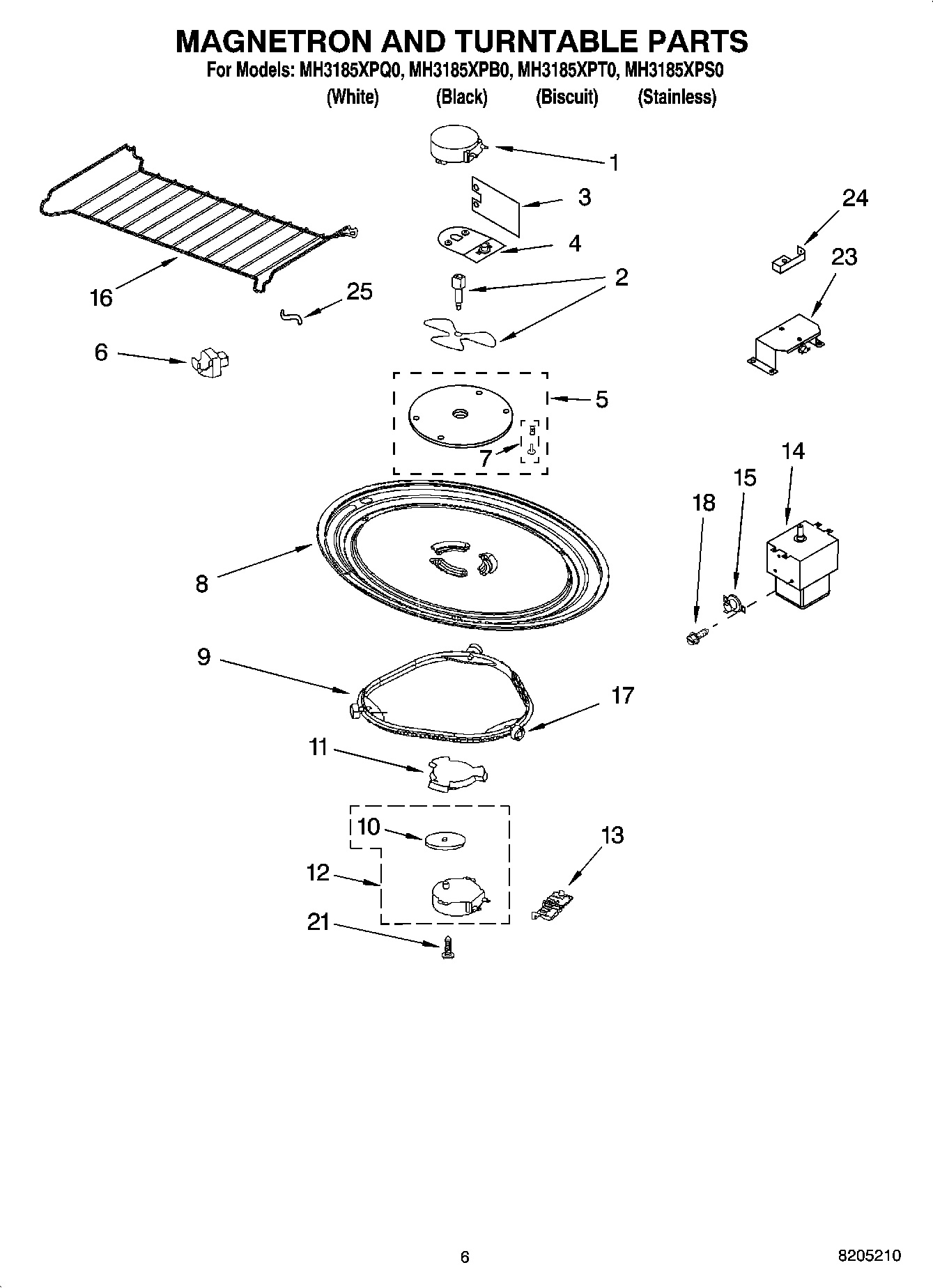 MAGNETRON AND TURNTABLE PARTS
For Models: MH3185XPQ0, MH3185XPB0, MH3185XPT0, MH3185XPS0
(White) (Black) (Biscuit) (Stainless)

1
3
24
4
23
2
16
25
6
5
7
14
15
18
8
9
17
11
10
13
12
21

6
8205210