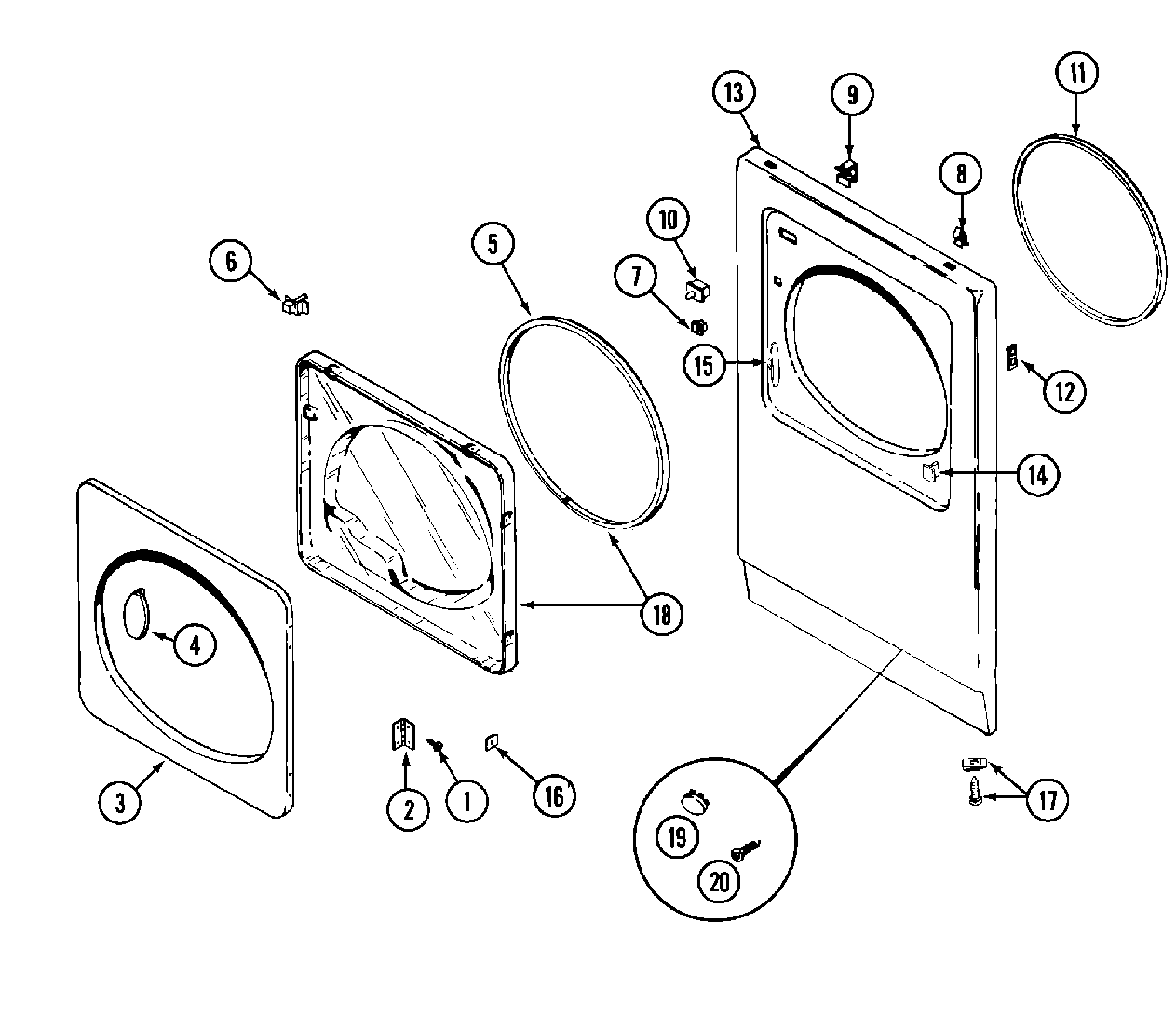 13
9
11
8
10
6
5
7
15
12
14
18
4
3
2
1
16
17
19
20