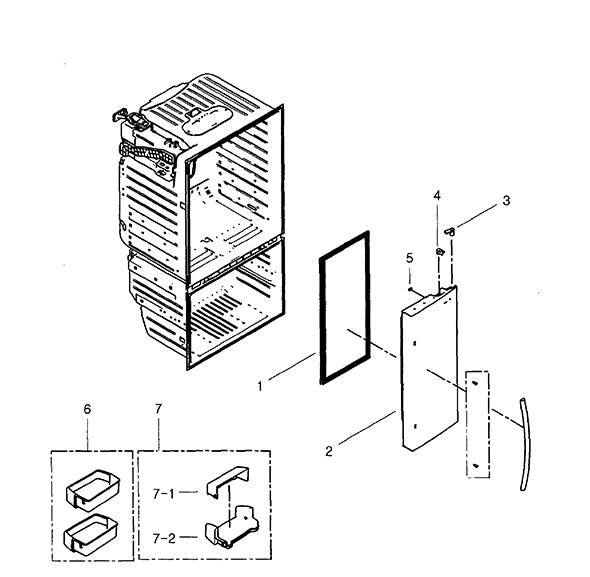 4
3
5
1
2
6
7
7-1
7-2