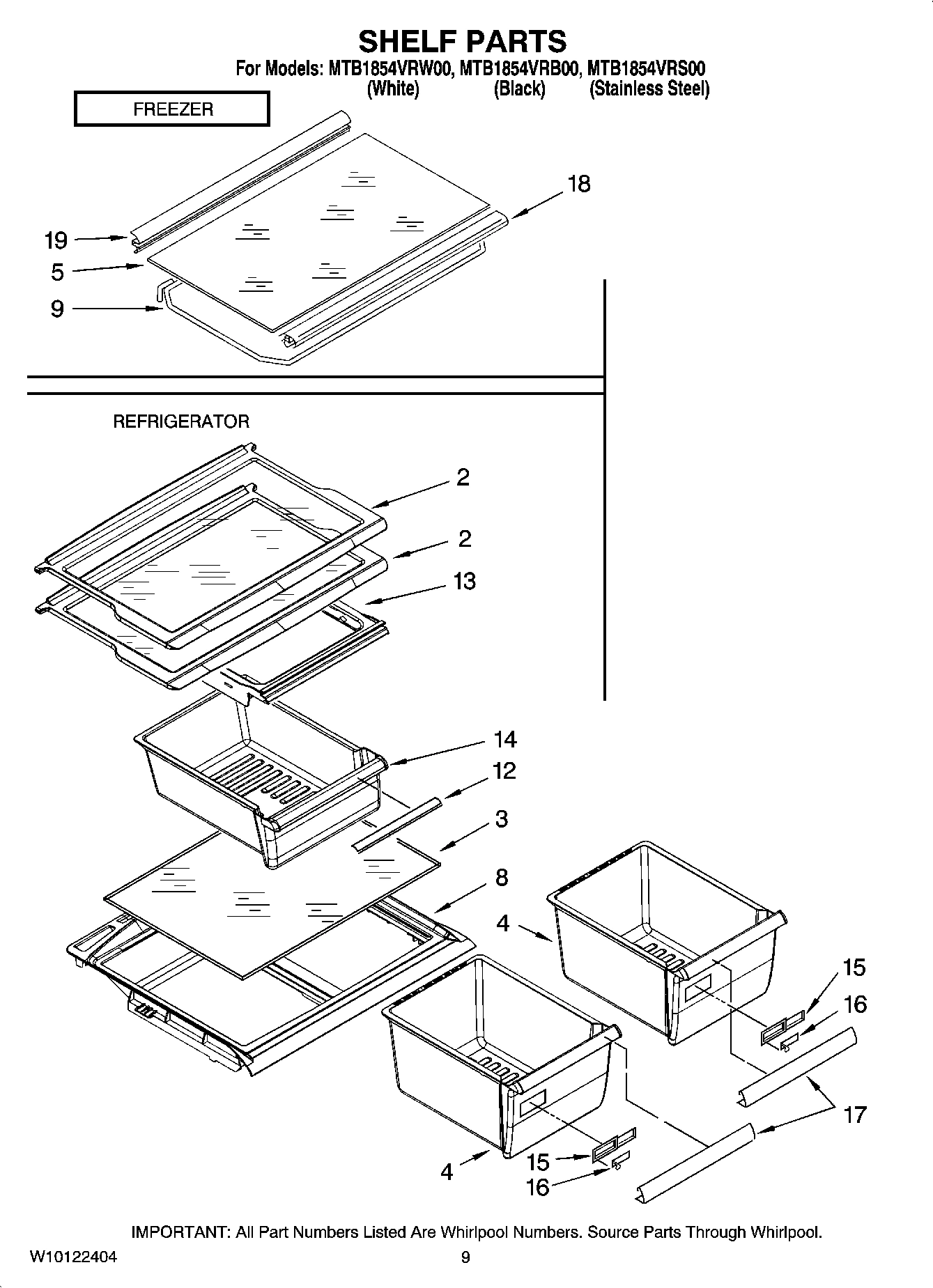 SHELF PARTS
For Models: MTB1854VRW00, MTB1854VRB00, MTB1854VRS00
(White) (Black) (Stainless Steel)

FREEZER

18
19
5
9

REFRIGERATOR

2
2
13
14
12
3
8
4
15
16
17
4
15
16

IMPORTANT: All Part Numbers Listed Are Whirlpool Numbers. Source Parts Through Whirlpool.

W10122404
9