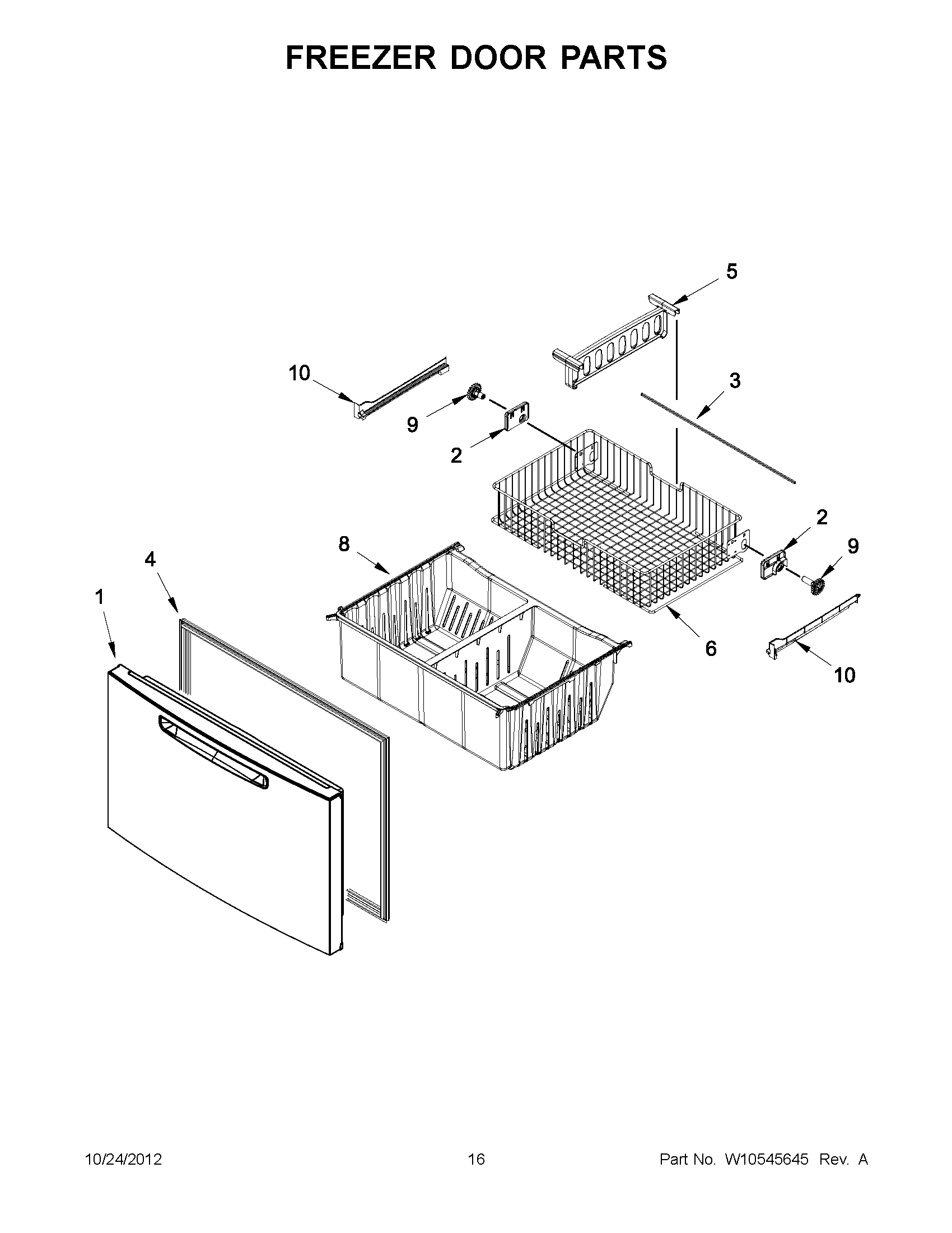 FREEZER DOOR PARTS

5

10

3

9

2

2

8

9

4

1

6

10

10/24/2012

16

Part No. W10545645 Rev. A